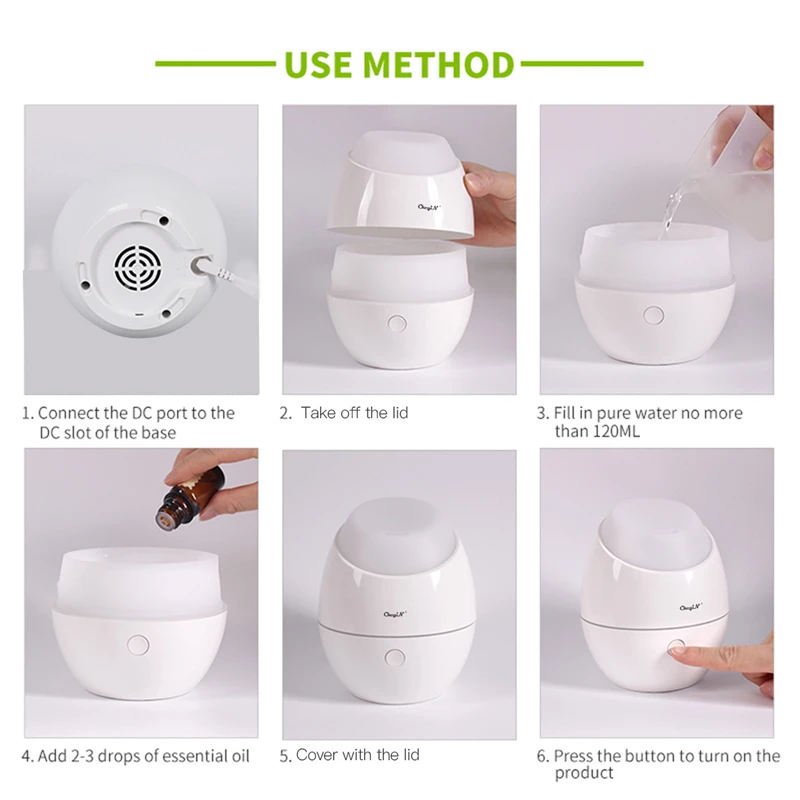 USE METHOD

CkeyiN

1. Connect the DC port to the DC slot of the base

2. Take off the lid

3. Fill in pure water no more than 120ML

CkeyiN

CkeyiN

4. Add 2-3 drops of essential oil

5. Cover with the lid

6. Press the button to turn on the product