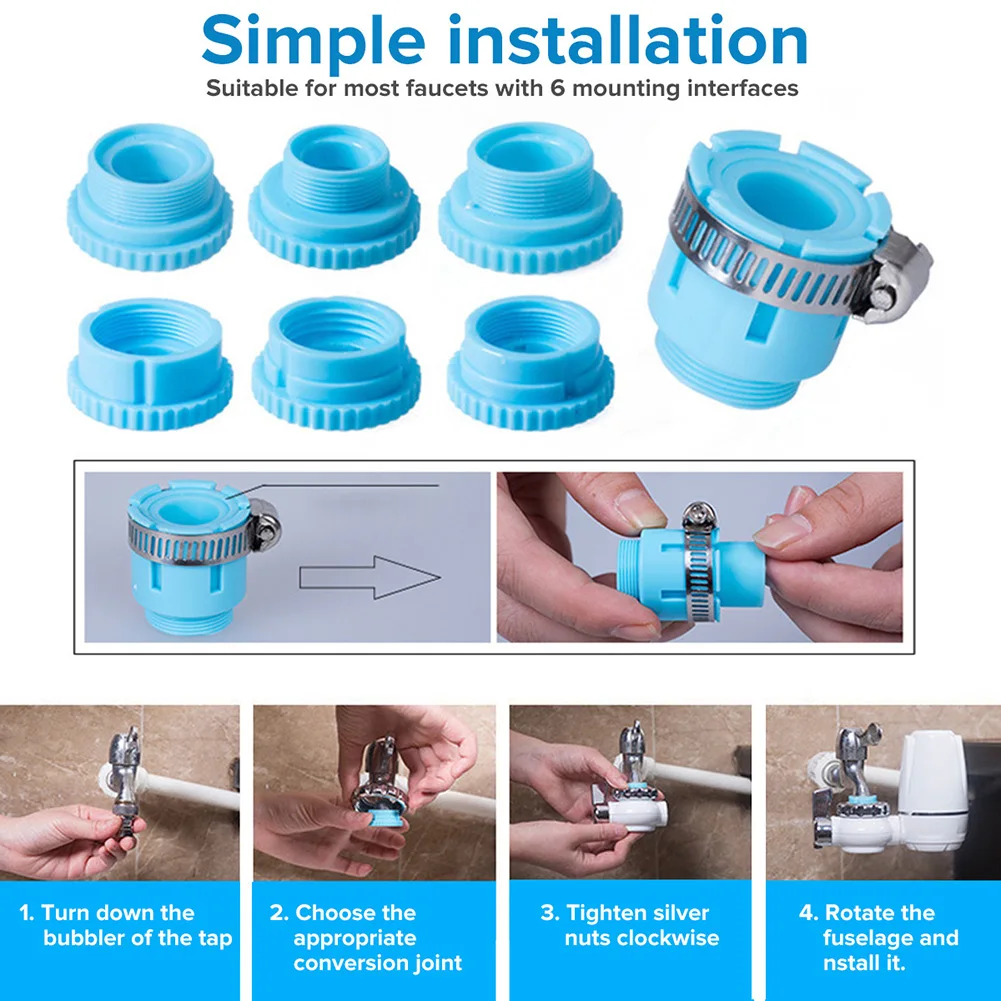 Simple installation
Suitable for most faucets with 6 mounting interfaces

1. Turn down the bubbler of the tap

2. Choose the appropriate conversion joint

3. Tighten silver nuts clockwise

4. Rotate the fuselage and nstall it.