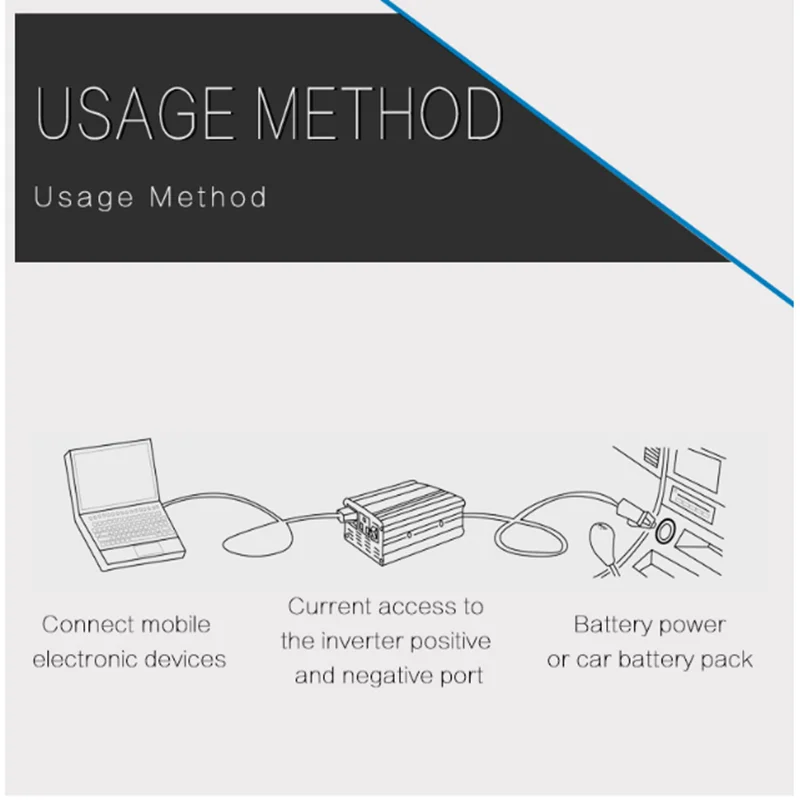 USAGE METHOD

Usage Method

Connect mobile electronic devices

Current access to the inverter positive and negative port

Battery power or car battery pack