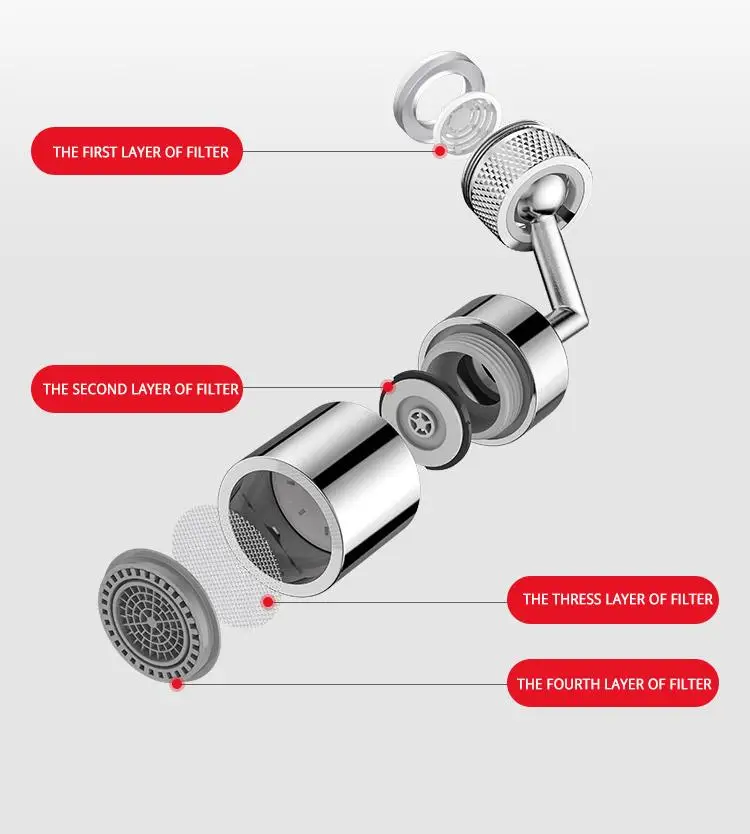 THE FIRST LAYER OF FILTER

THE SECOND LAYER OF FILTER

THE THRESS LAYER OF FILTER

THE FOURTH LAYER OF FILTER