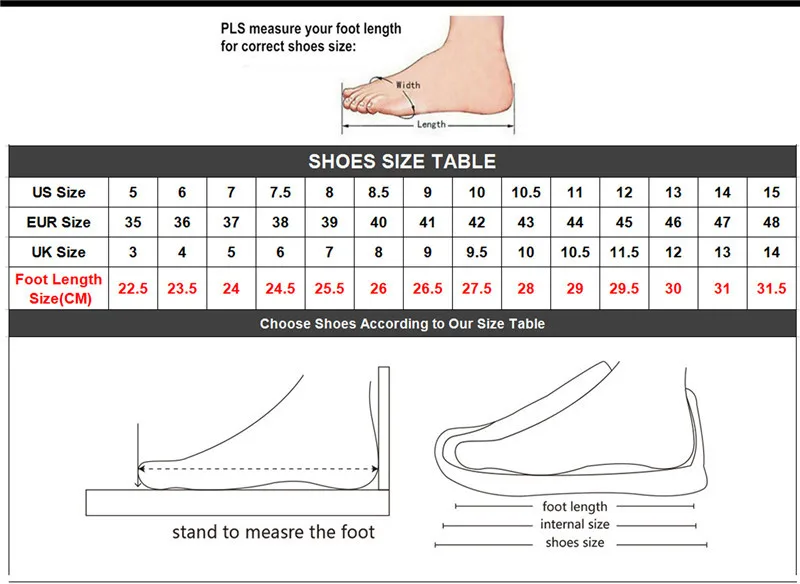 PLS measure your foot length for correct shoes size:

Width

Length

SHOES SIZE TABLE

| US Size | 5 | 6 | 7 | 7.5 | 8 | 8.5 | 9 | 10 | 10.5 | 11 | 12 | 13 | 14 | 15 |
|---|---|---|---|---|---|---|---|---|---|---|---|---|---|---|
| EUR Size | 35 | 36 | 37 | 38 | 39 | 40 | 41 | 42 | 43 | 44 | 45 | 46 | 47 | 48 |
| UK Size | 3 | 4 | 5 | 6 | 7 | 8 | 9 | 9.5 | 10 | 10.5 | 11.5 | 12 | 13 | 14 |
| Foot Length Size(CM) | 22.5 | 23.5 | 24 | 24.5 | 25.5 | 26 | 26.5 | 27.5 | 28 | 29 | 29.5 | 30 | 31 | 31.5 |

Choose Shoes According to Our Size Table

stand to measre the foot

foot length
internal size
shoes size