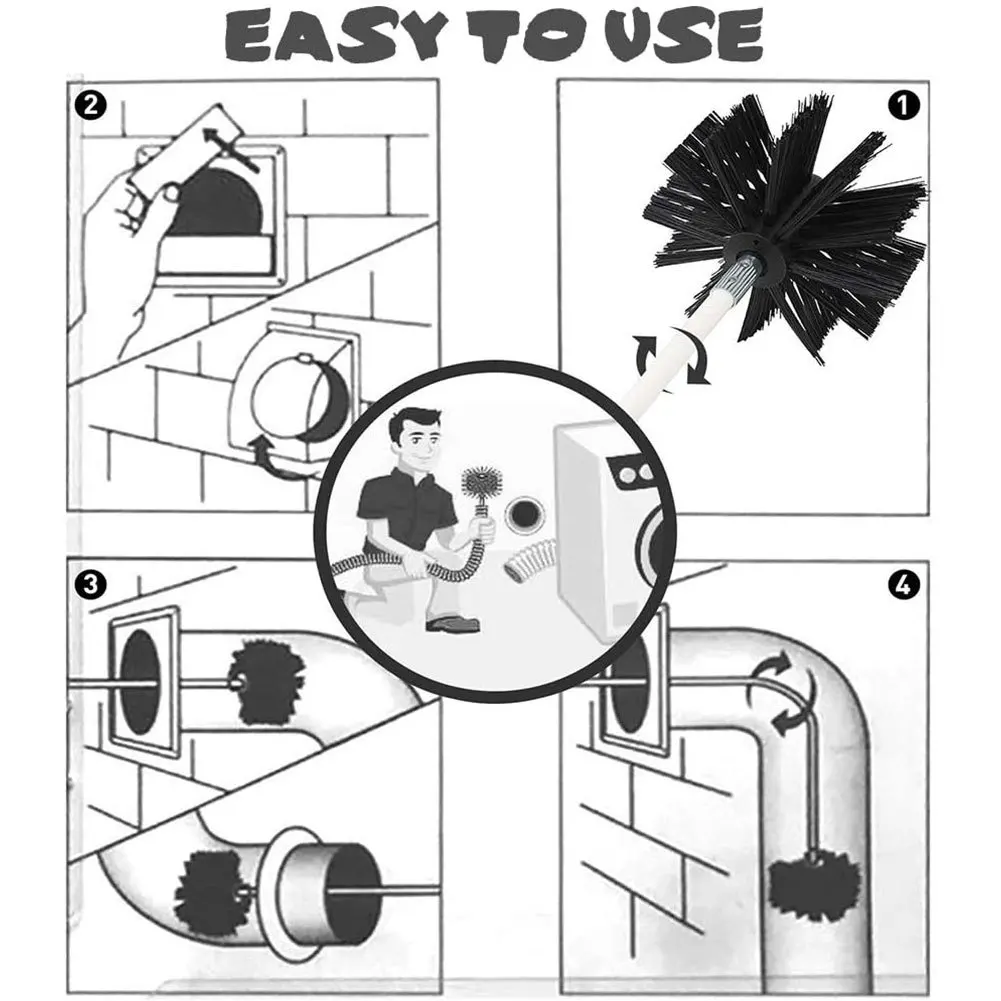 EASY TO USE

2

1

3

4