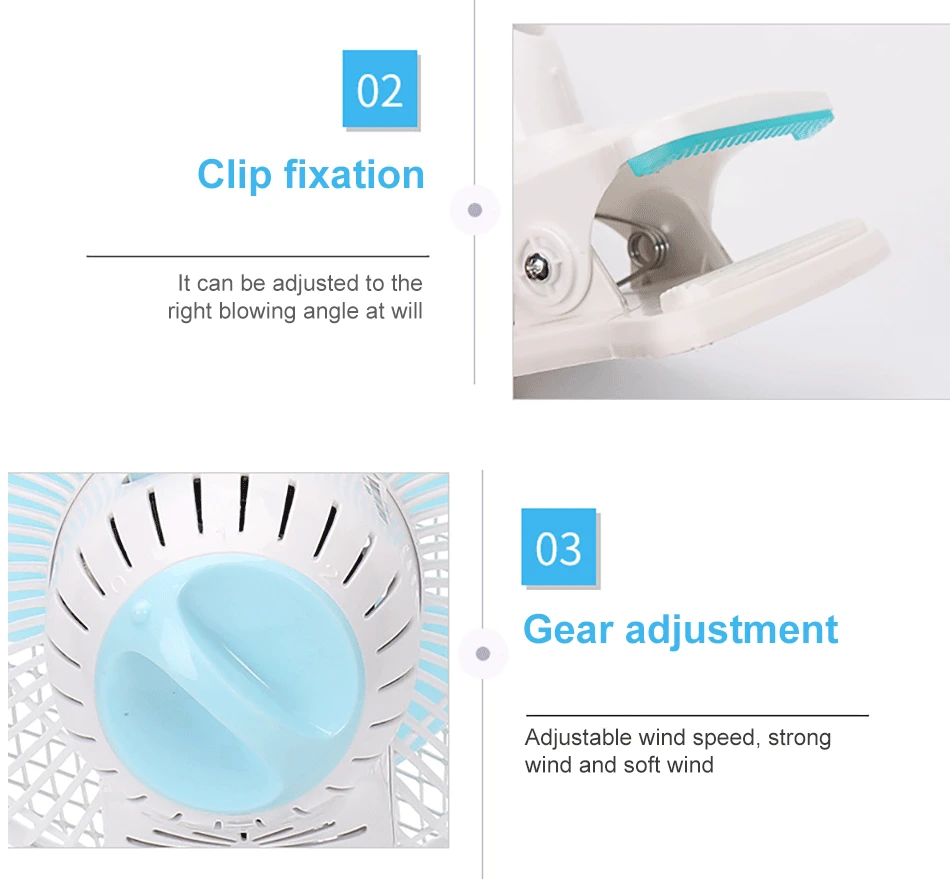 02

Clip fixation

It can be adjusted to the right blowing angle at will

03

Gear adjustment

Adjustable wind speed, strong wind and soft wind