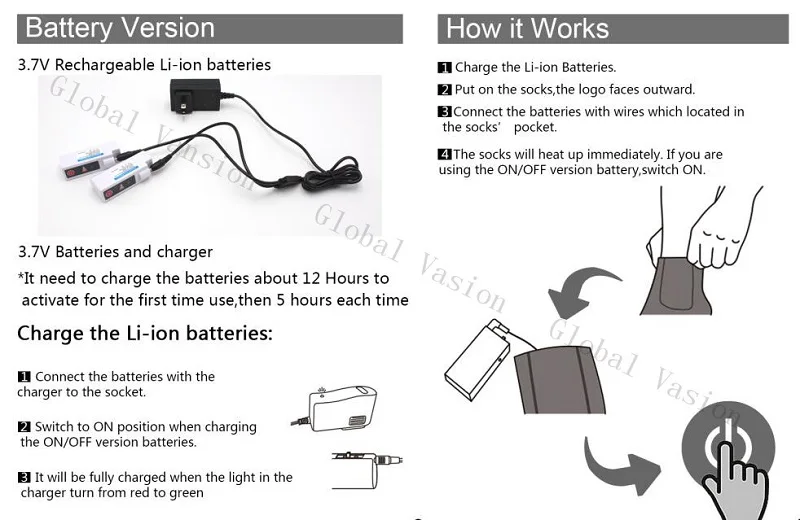 Battery Version

3.7V Rechargeable Li-ion batteries

Global Vasion

3.7V Batteries and charger

*It need to charge the batteries about 12 Hours to activate for the first time use,then 5 hours each time

Charge the Li-ion batteries:

1 Connect the batteries with the charger to the socket.

2 Switch to ON position when charging the ON/OFF version batteries.

3 It will be fully charged when the light in the charger turn from red to green

How it Works

1 Charge the Li-ion Batteries.

2 Put on the socks,the logo faces outward.

3 Connect the batteries with wires which located in the socks' pocket.

4 The socks will heat up immediately. If you are using the ON/OFF version battery,switch ON.

Global Vasion

Global Vasion