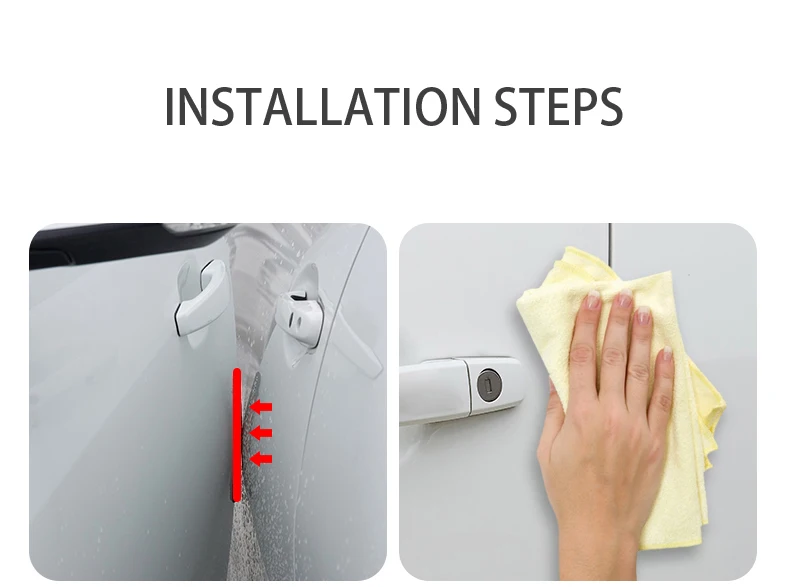 INSTALLATION STEPS