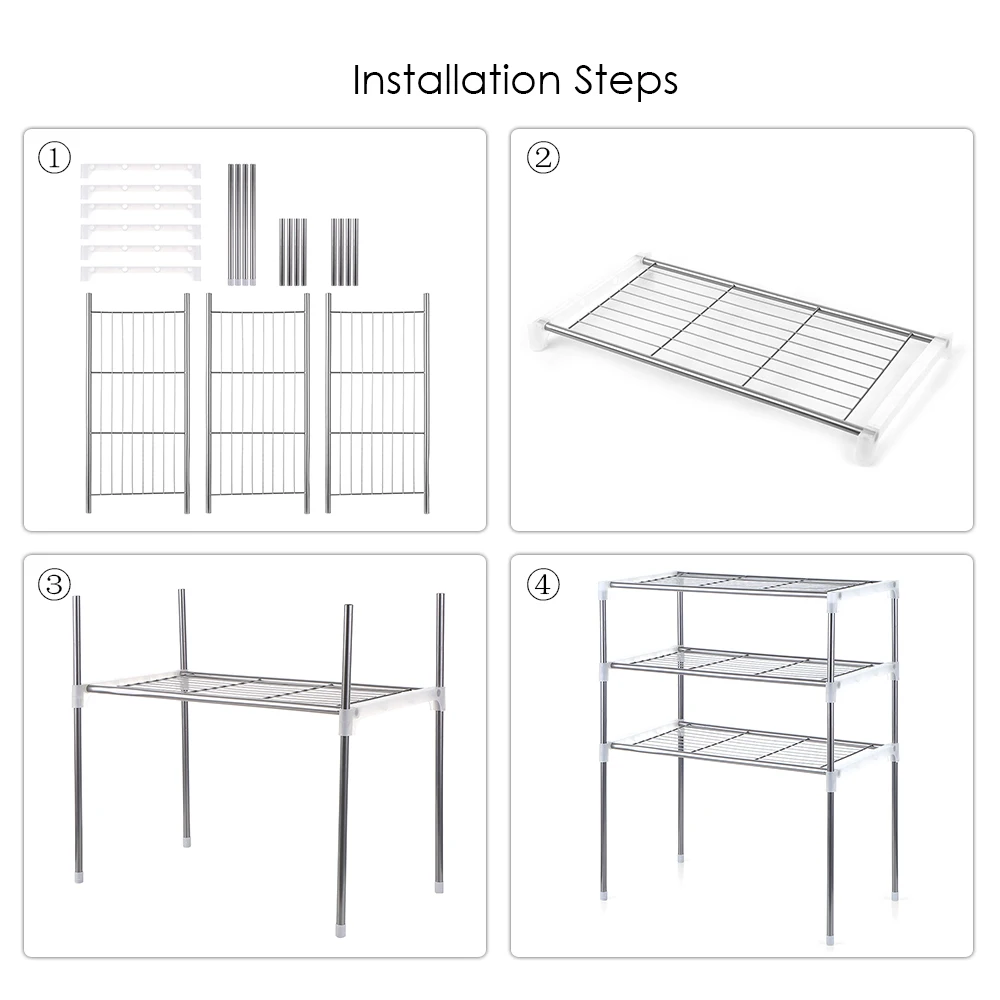 Installation Steps

①

②

③

④