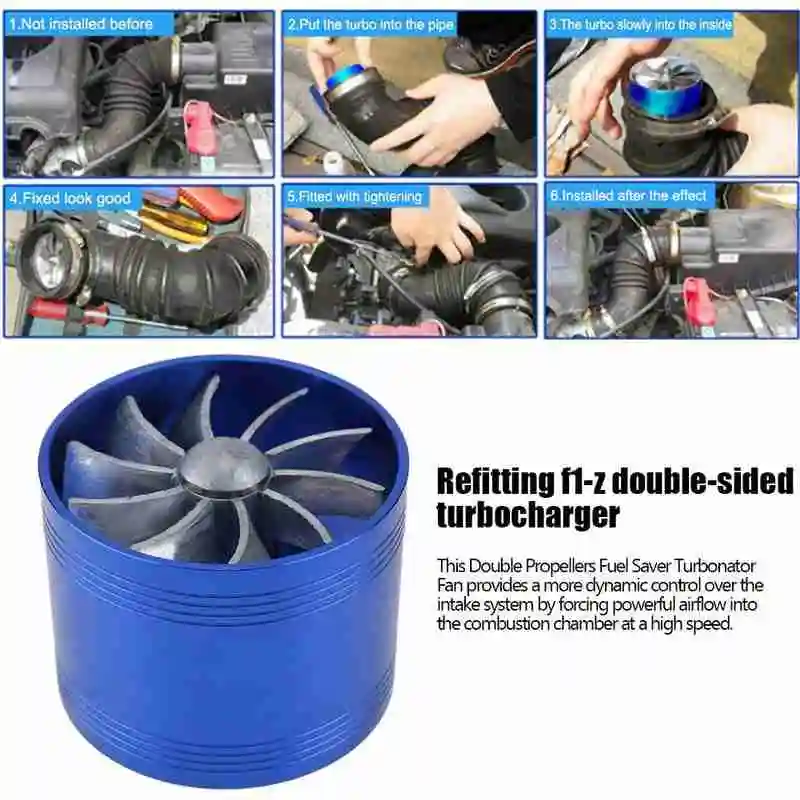 1.Not installed before

2.Put the turbo into the pipe

3.The turbo slowly into the inside

4.Fixed look good

5.Fitted with tightering

6.Installed after the effect

Refitting f1-z double-sided turbocharger

This Double Propellers Fuel Saver Turbonator Fan provides a more dynamic control over the intake system by forcing powerful airflow into the combustion chamber at a high speed.