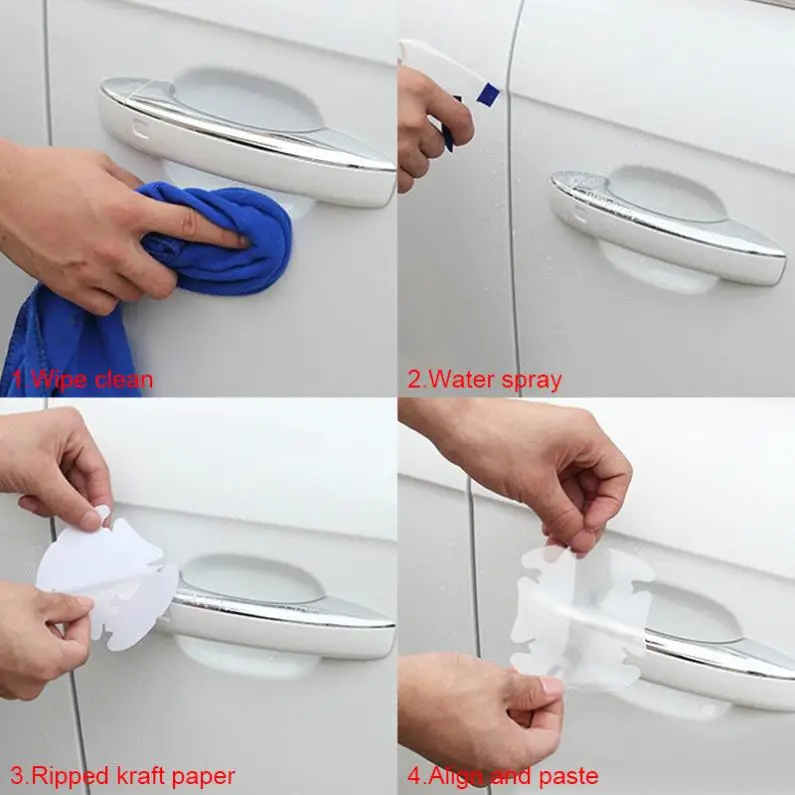 1.Wipe clean

2.Water spray

3.Ripped kraft paper

4.Align and paste