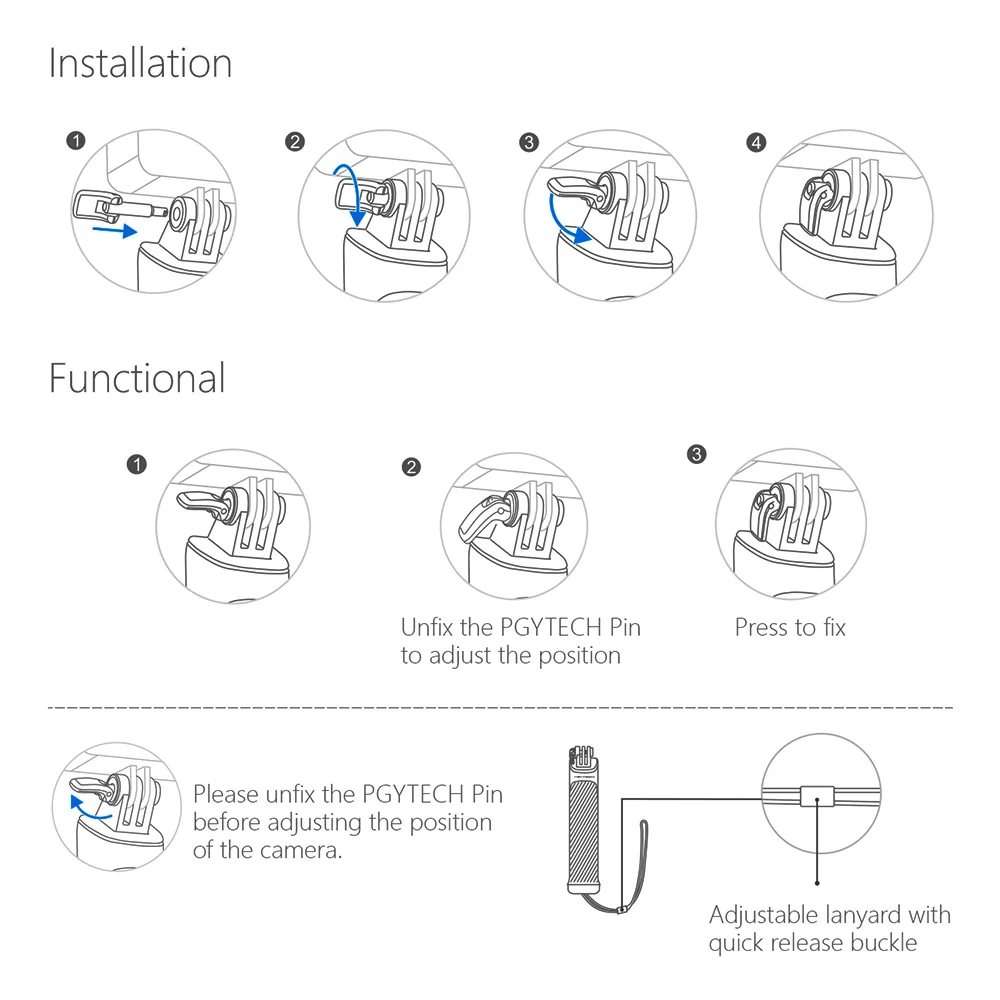 Installation

1

2

3

4

Functional

1

2

3

Unfix the PGYTECH Pin to adjust the position

Press to fix

Please unfix the PGYTECH Pin before adjusting the position of the camera.

Adjustable lanyard with quick release buckle