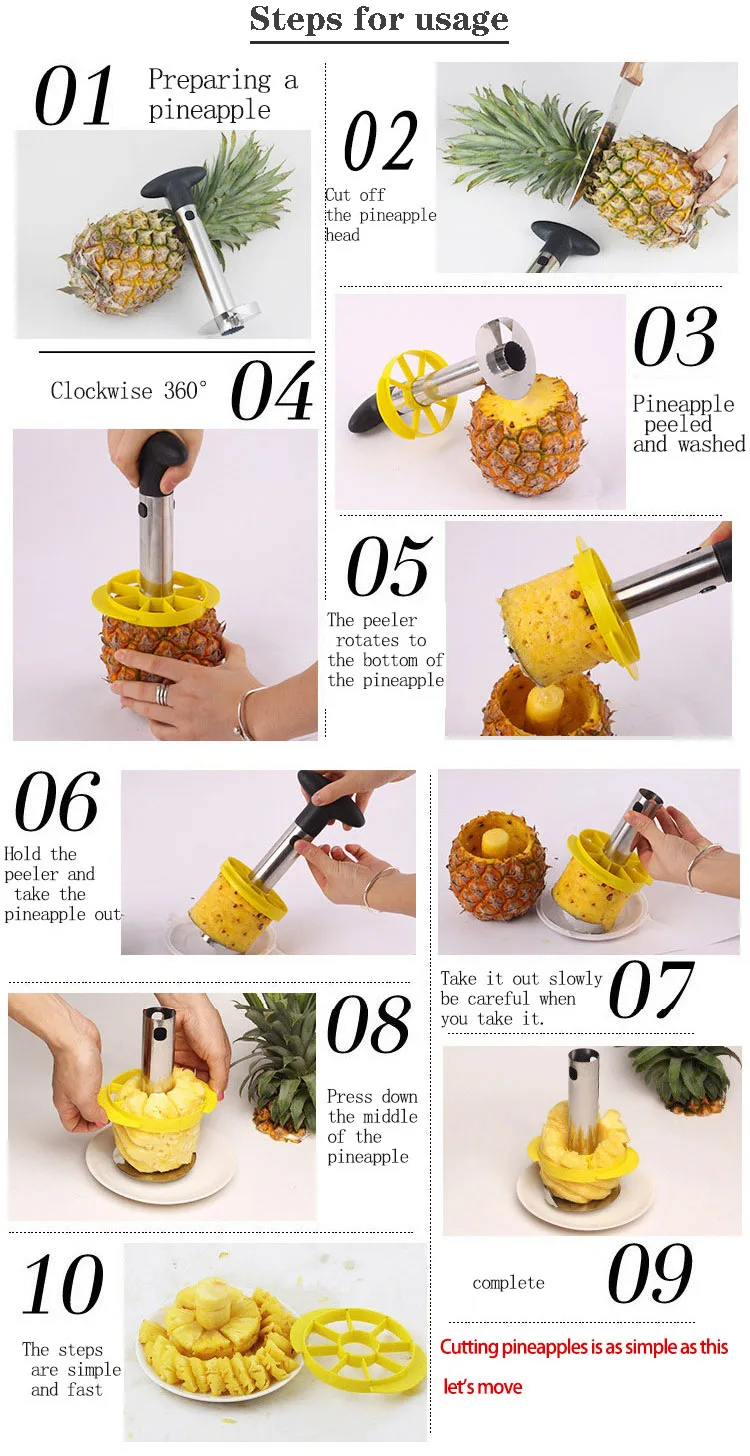 Steps for usage

01 Preparing a pineapple

02 Cut off the pineapple head

03 Pineapple peeled and washed

Clockwise 360° 04

05 The peeler rotates to the bottom of the pineapple

06 Hold the peeler and take the pineapple out

Take it out slowly be careful when you take it. 07

08 Press down the middle of the pineapple

complete 09

10 The steps are simple and fast

Cutting pineapples is as simple as this

let's move