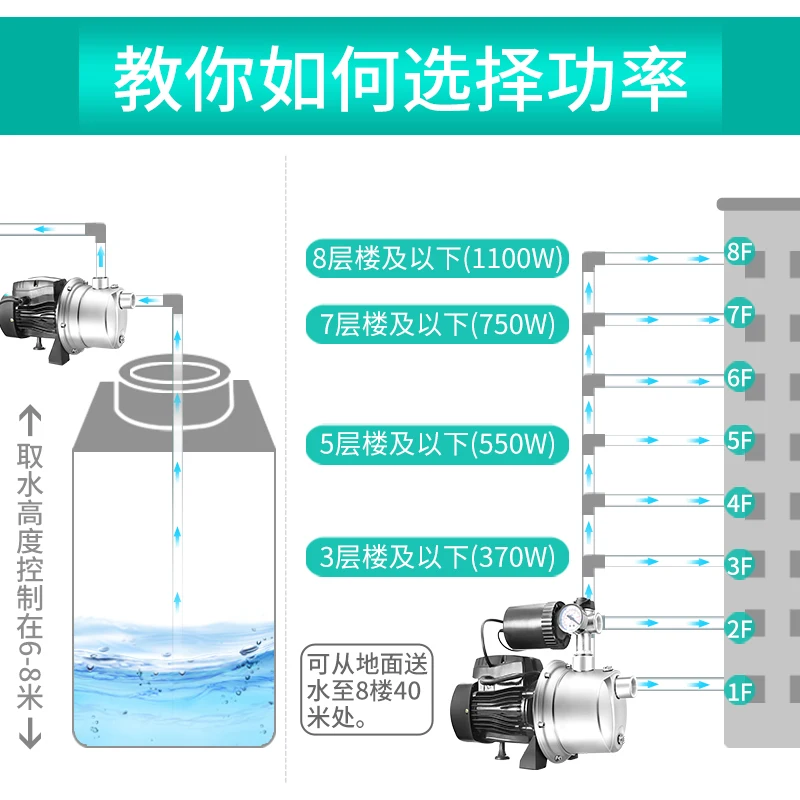 教你如何选择功率

取水高度控制在6-8米

8层楼及以下(1100W)

7层楼及以下(750W)

5层楼及以下(550W)

3层楼及以下(370W)

可从地面送水至8楼40米处。

8F
7F
6F
5F
4F
3F
2F
1F