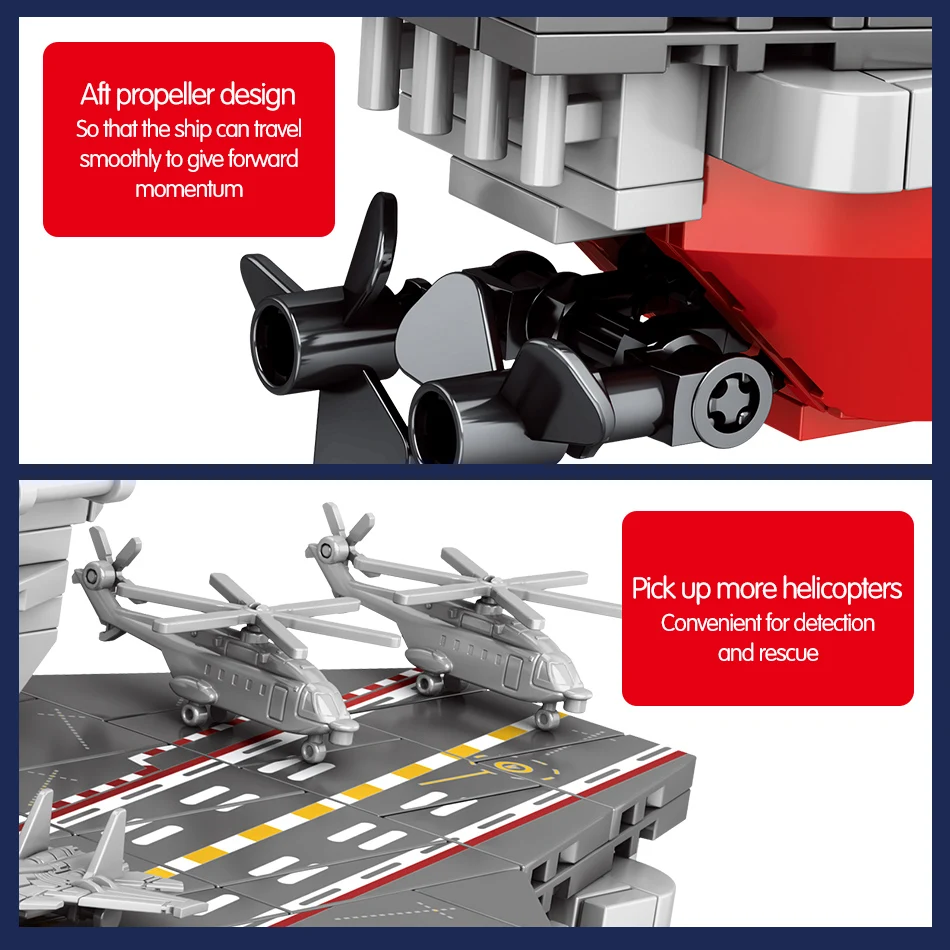 Aft propeller design
So that the ship can travel smoothly to give forward momentum

Pick up more helicopters
Convenient for detection and rescue