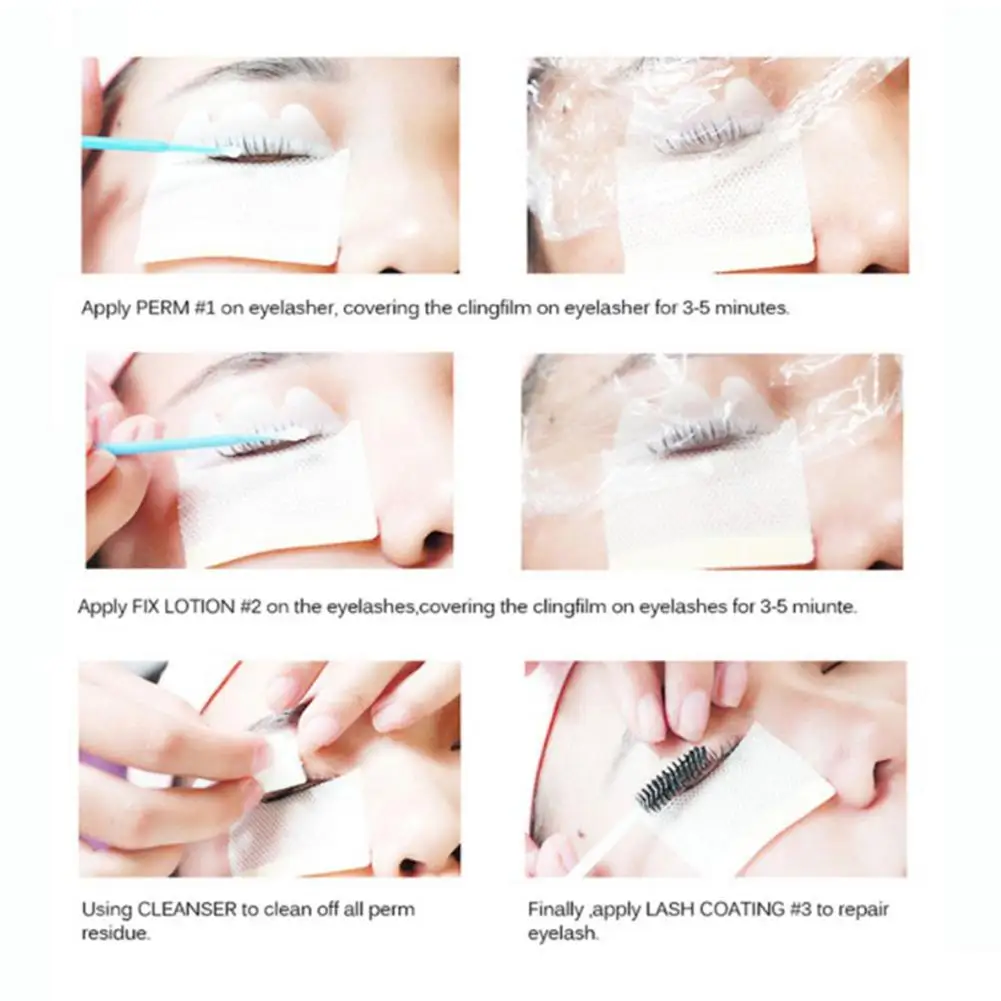 Apply PERM #1 on eyelasher, covering the clingfilm on eyelasher for 3-5 minutes.

Apply FIX LOTION #2 on the eyelashes,covering the clingfilm on eyelashes for 3-5 miunte.

Using CLEANSER to clean off all perm residue.

Finally ,apply LASH COATING #3 to repair eyelash.