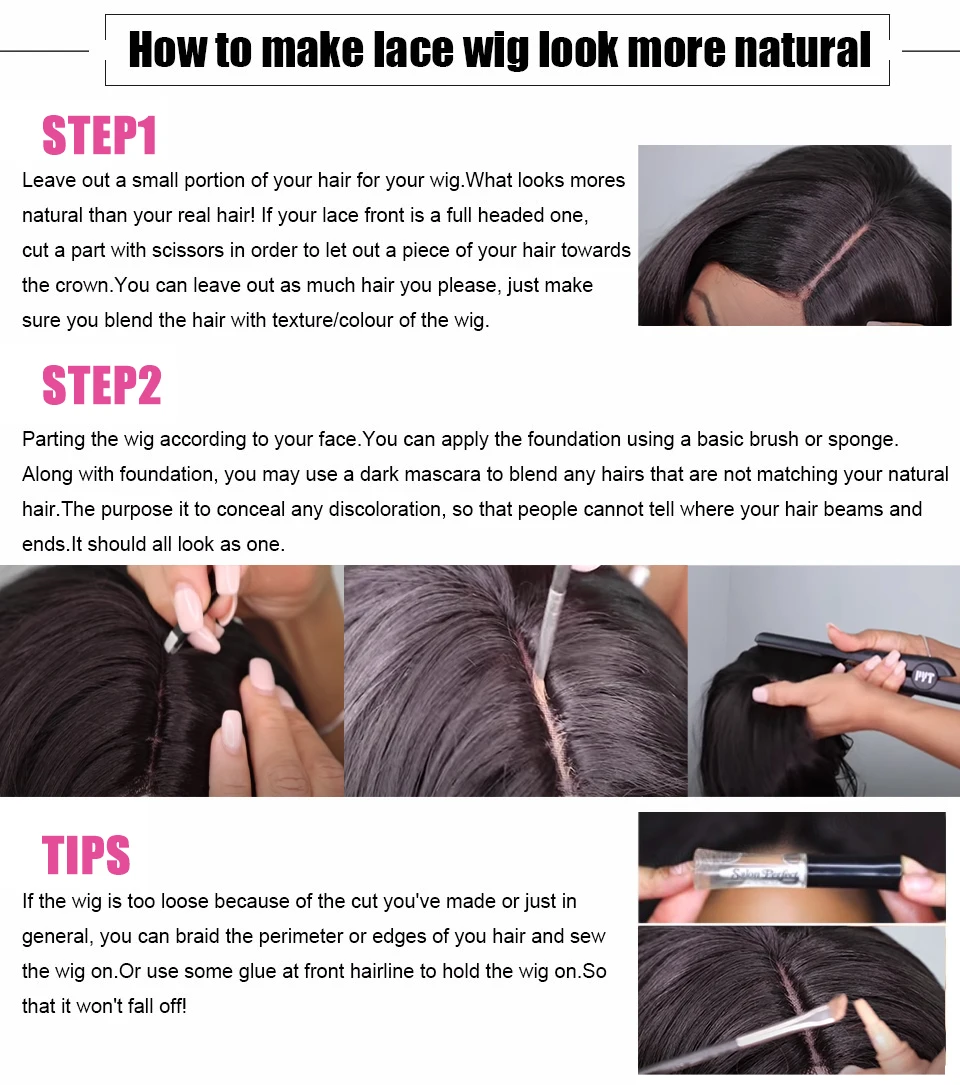 How to make lace wig look more natural

STEP1

Leave out a small portion of your hair for your wig.What looks mores natural than your real hair! If your lace front is a full headed one, cut a part with scissors in order to let out a piece of your hair towards the crown.You can leave out as much hair you please, just make sure you blend the hair with texture/colour of the wig.

STEP2

Parting the wig according to your face.You can apply the foundation using a basic brush or sponge. Along with foundation, you may use a dark mascara to blend any hairs that are not matching your natural hair.The purpose it to conceal any discoloration, so that people cannot tell where your hair beams and ends.It should all look as one.

PYT

TIPS

If the wig is too loose because of the cut you've made or just in general, you can braid the perimeter or edges of you hair and sew the wig on.Or use some glue at front hairline to hold the wig on.So that it won't fall off!

Salon Perfect