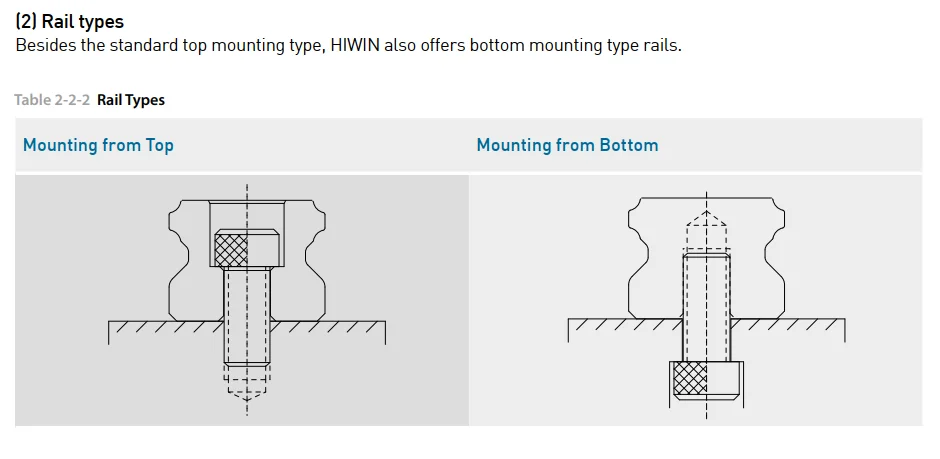 (2) Rail types
Besides the standard top mounting type, HIWIN also offers bottom mounting type rails.

Table 2-2-2 Rail Types

| Mounting from Top | Mounting from Bottom |
|---|---|
| | |