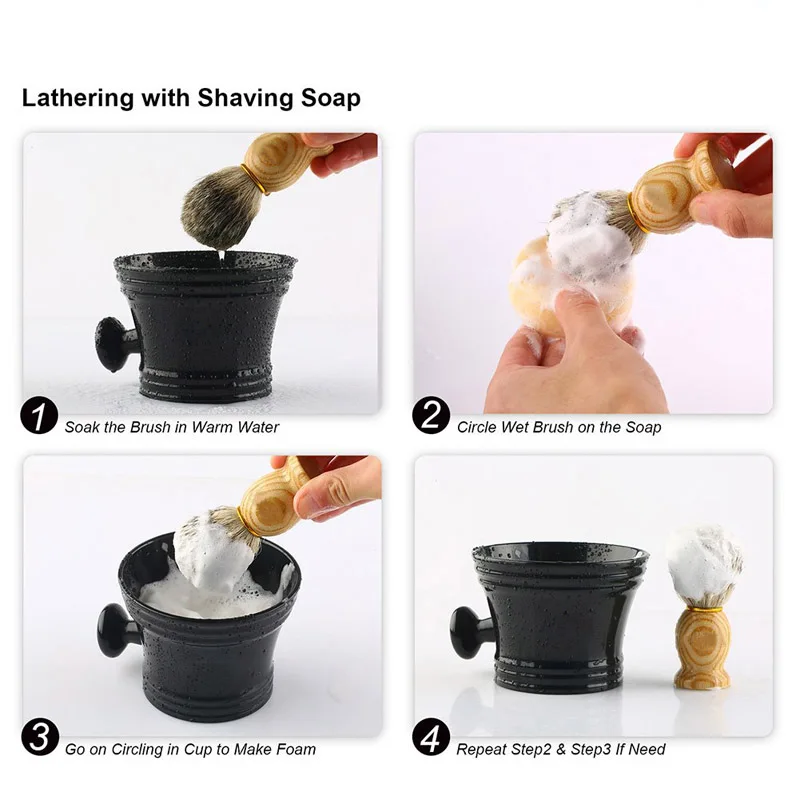 Lathering with Shaving Soap

1 Soak the Brush in Warm Water

2 Circle Wet Brush on the Soap

3 Go on Circling in Cup to Make Foam

4 Repeat Step2 & Step3 If Need