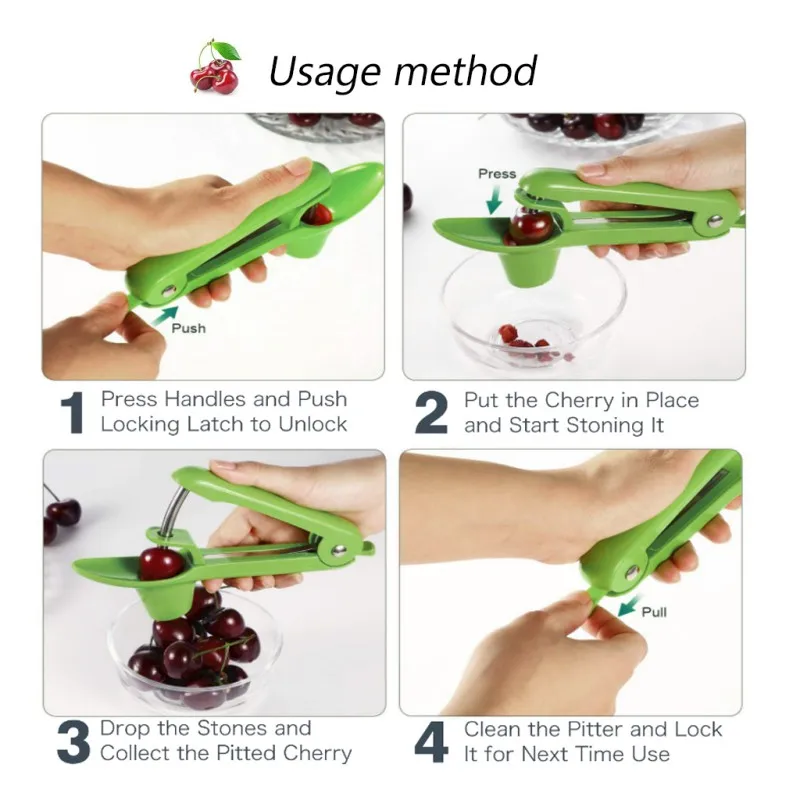 Usage method

Push

1 Press Handles and Push Locking Latch to Unlock

Press

2 Put the Cherry in Place and Start Stoning It

3 Drop the Stones and Collect the Pitted Cherry

Pull

4 Clean the Pitter and Lock It for Next Time Use