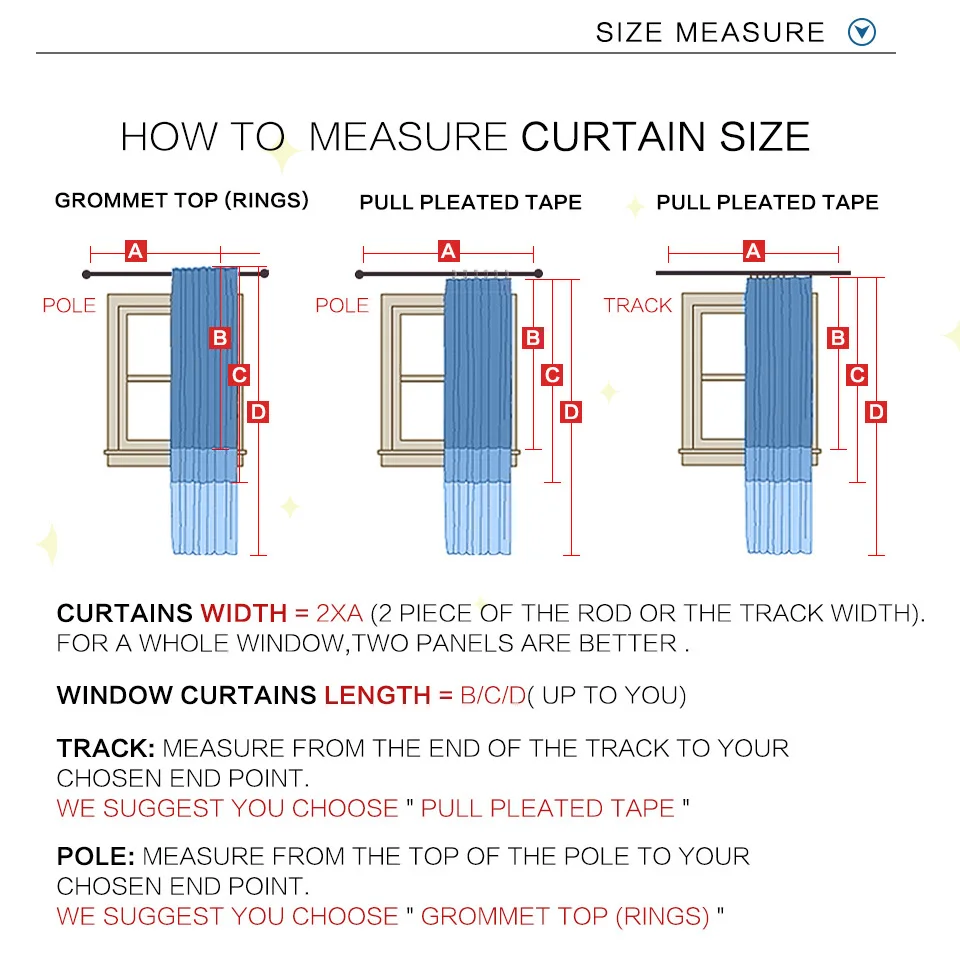 SIZE MEASURE

HOW TO MEASURE CURTAIN SIZE

GROMMET TOP (RINGS)

A

POLE

B

C

D

PULL PLEATED TAPE

A

POLE

B

C

D

PULL PLEATED TAPE

A

TRACK

B

C

D

CURTAINS WIDTH = 2XA (2 PIECE OF THE ROD OR THE TRACK WIDTH). FOR A WHOLE WINDOW,TWO PANELS ARE BETTER .

WINDOW CURTAINS LENGTH = B/C/D( UP TO YOU)

TRACK: MEASURE FROM THE END OF THE TRACK TO YOUR CHOSEN END POINT.
WE SUGGEST YOU CHOOSE " PULL PLEATED TAPE "

POLE: MEASURE FROM THE TOP OF THE POLE TO YOUR CHOSEN END POINT.
WE SUGGEST YOU CHOOSE " GROMMET TOP (RINGS) "