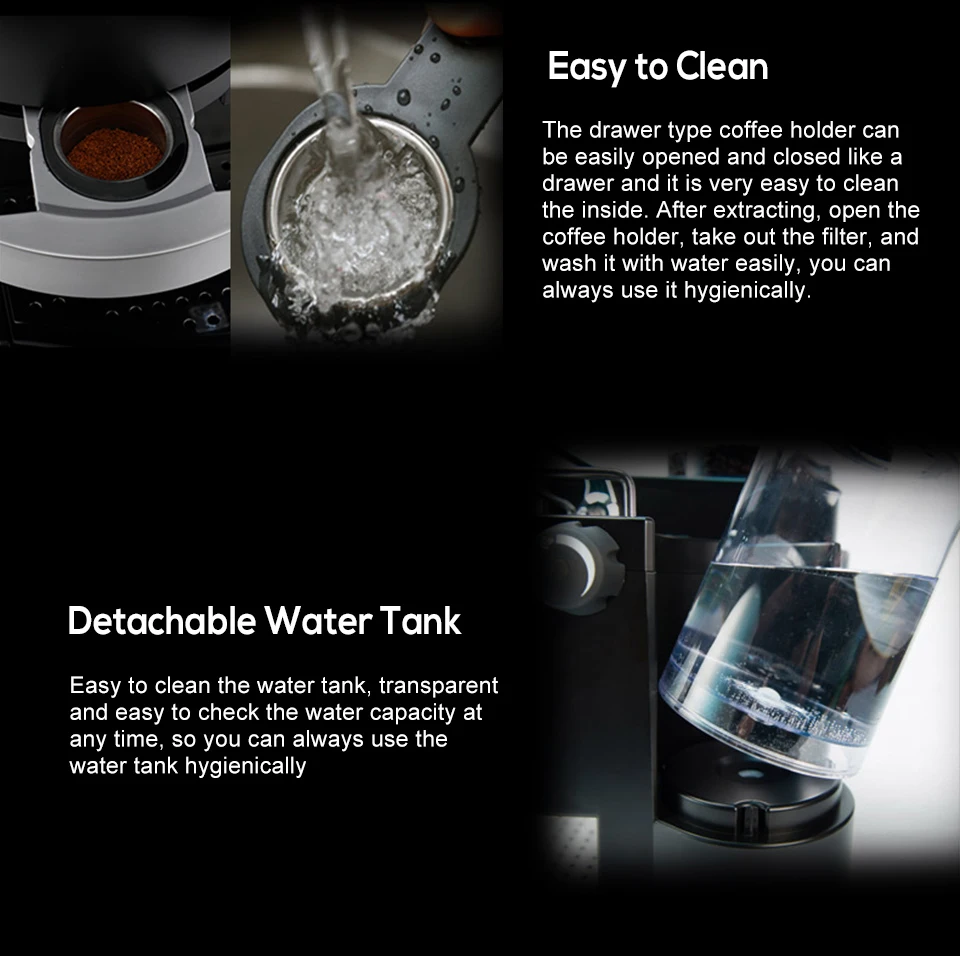 Easy to Clean

The drawer type coffee holder can be easily opened and closed like a drawer and it is very easy to clean the inside. After extracting, open the coffee holder, take out the filter, and wash it with water easily, you can always use it hygienically.

Detachable Water Tank

Easy to clean the water tank, transparent and easy to check the water capacity at any time, so you can always use the water tank hygienically