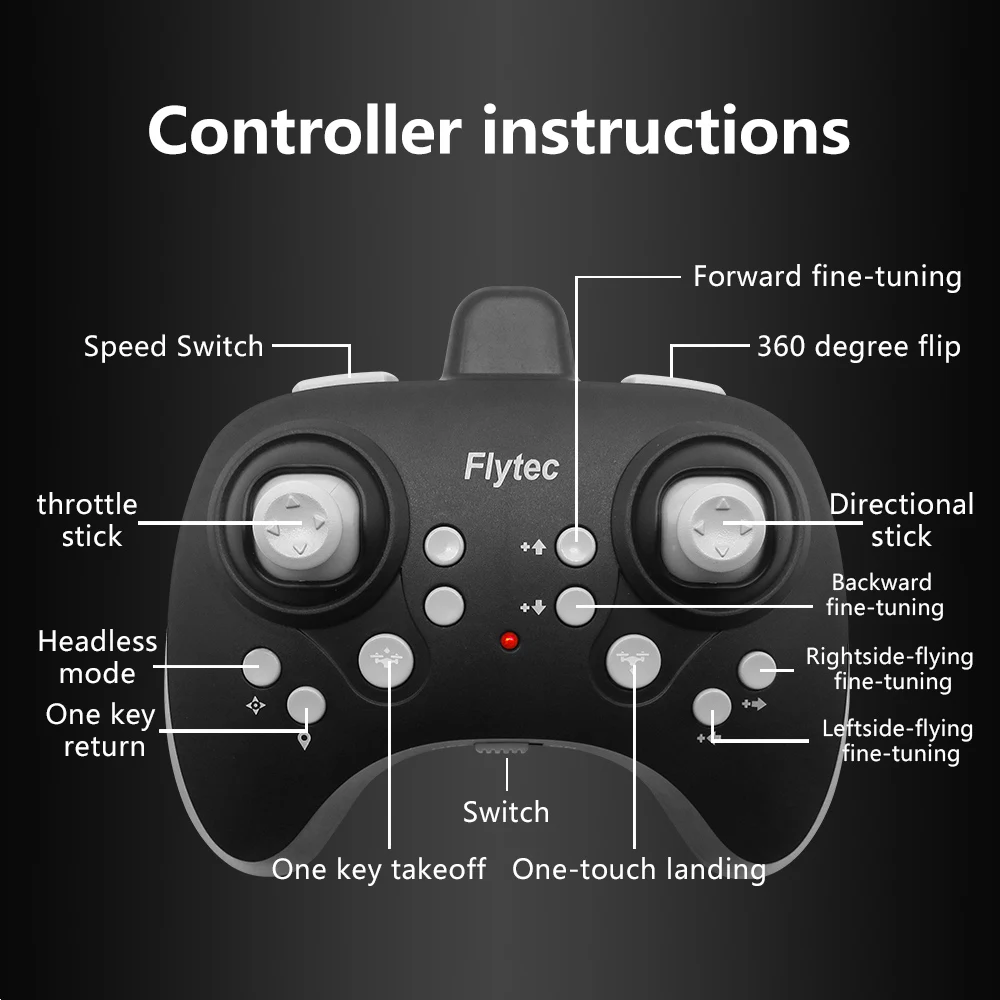 Controller instructions

Forward fine-tuning

Speed Switch

360 degree flip

Flytec

throttle stick

Directional stick

Backward fine-tuning

Headless mode

Rightside-flying fine-tuning

One key return

Leftside-flying fine-tuning

Switch

One key takeoff

One-touch landing