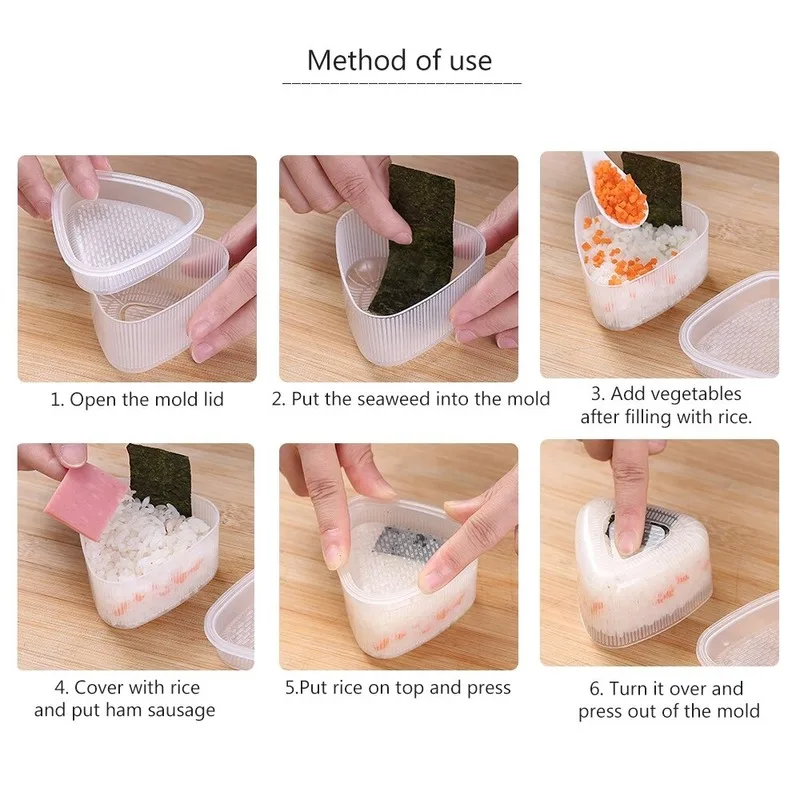 Method of use

1. Open the mold lid

2. Put the seaweed into the mold

3. Add vegetables after filling with rice.

4. Cover with rice and put ham sausage

5.Put rice on top and press

6. Turn it over and press out of the mold