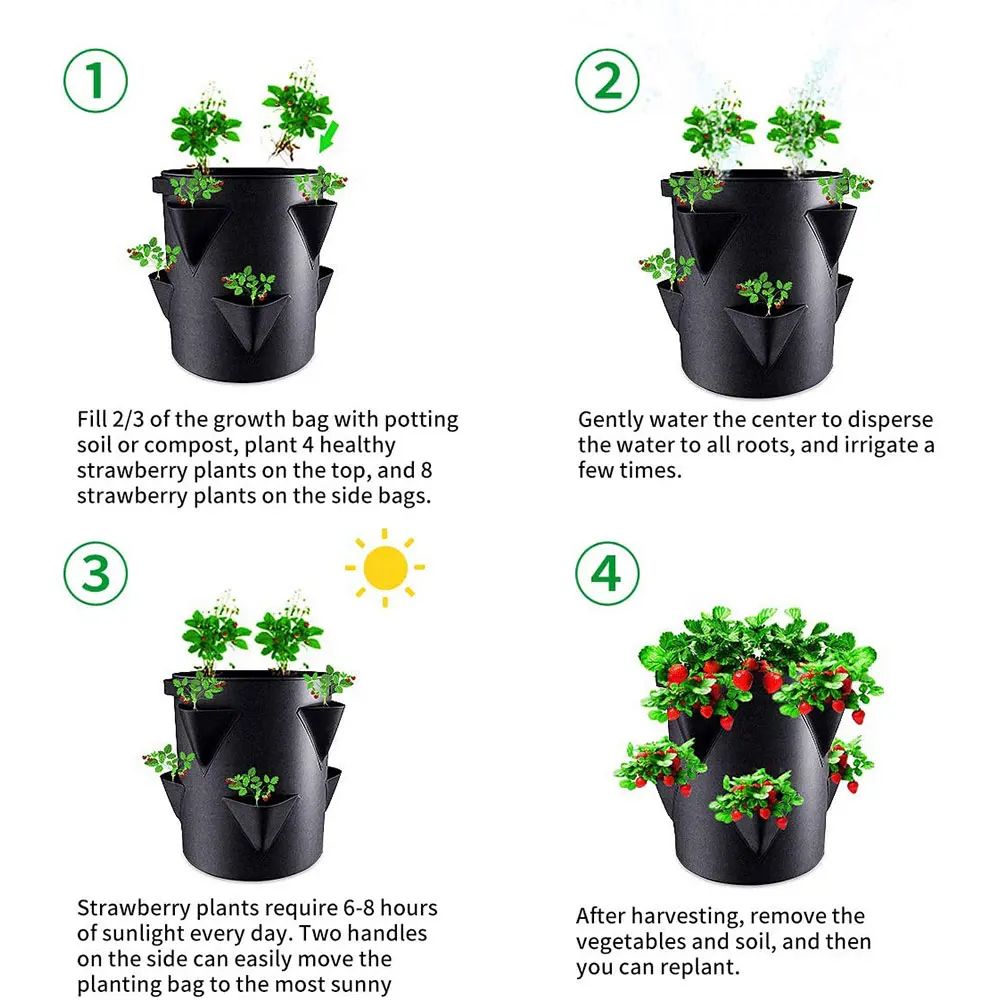 1

Fill 2/3 of the growth bag with potting soil or compost, plant 4 healthy strawberry plants on the top, and 8 strawberry plants on the side bags.

2

Gently water the center to disperse the water to all roots, and irrigate a few times.

3

Strawberry plants require 6-8 hours of sunlight every day. Two handles on the side can easily move the planting bag to the most sunny

4

After harvesting, remove the vegetables and soil, and then you can replant.