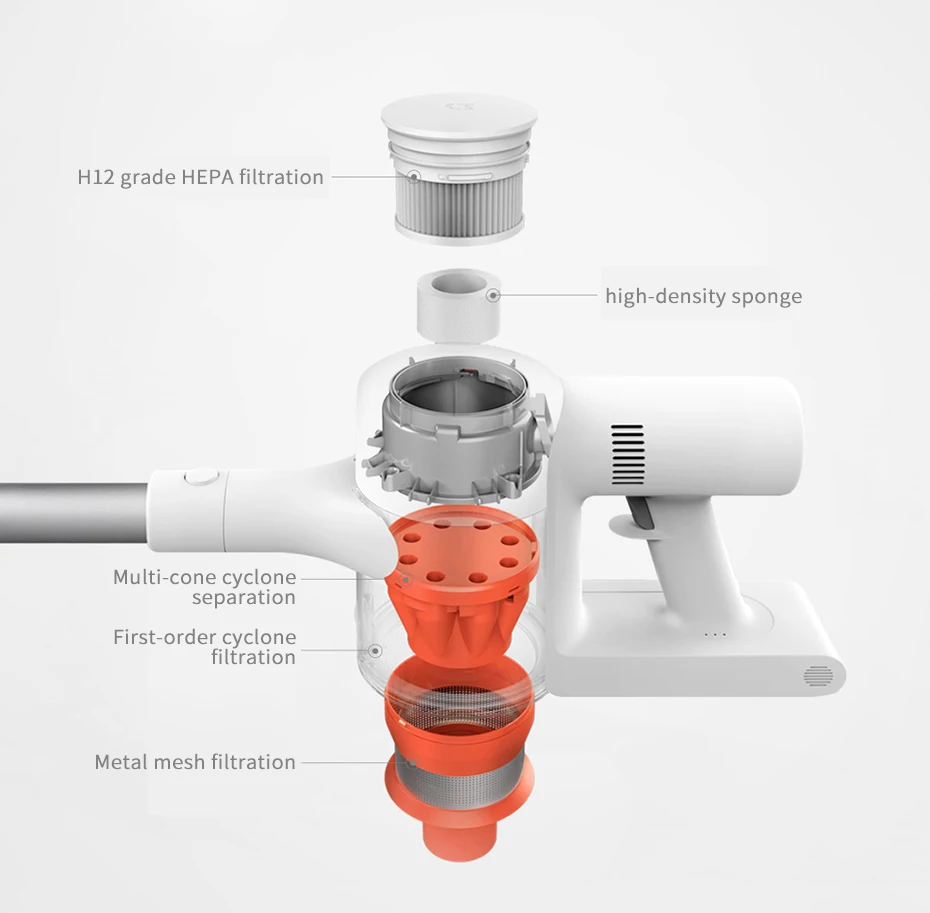 H12 grade HEPA filtration

high-density sponge

Multi-cone cyclone separation

First-order cyclone filtration

Metal mesh filtration