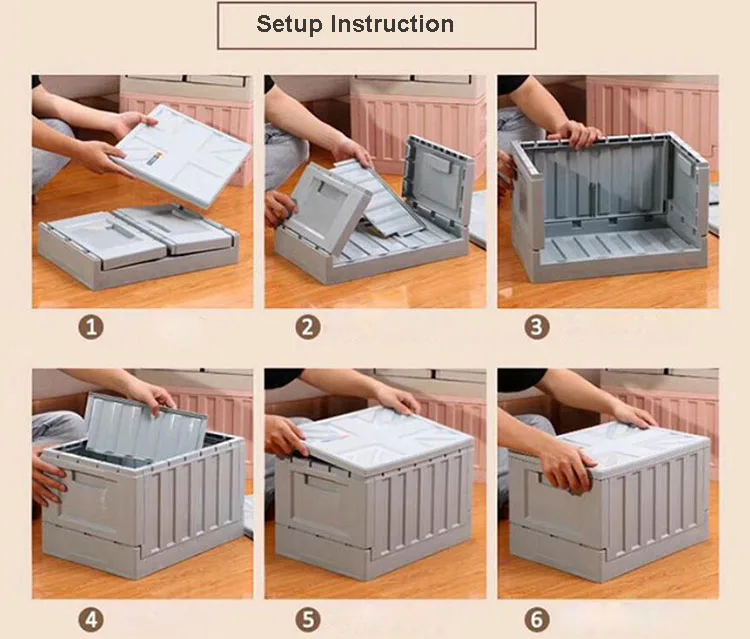 Setup Instruction

1

2

3

4

5

6