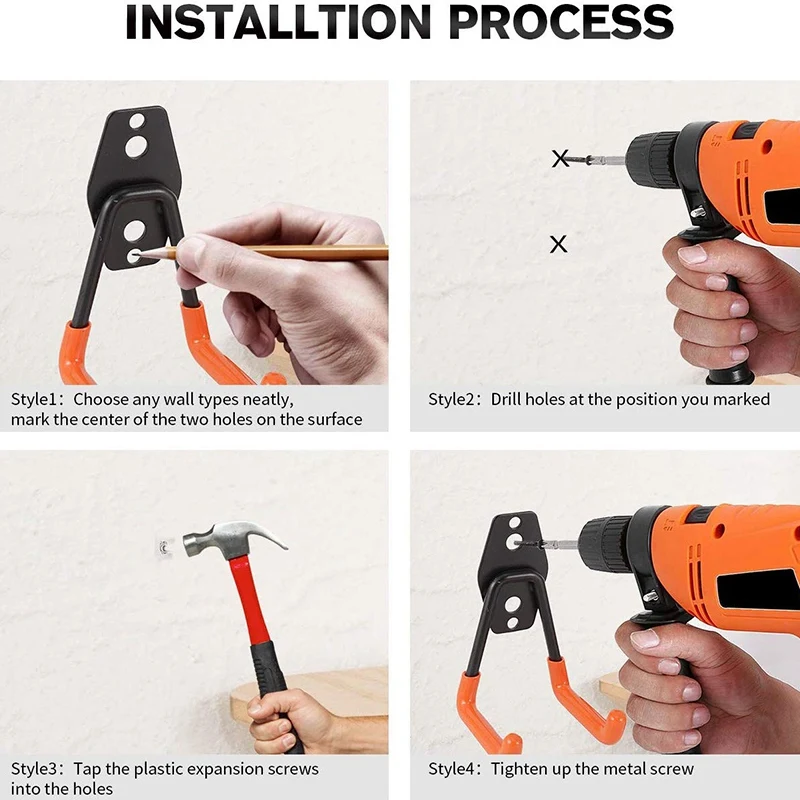 INSTALLTION PROCESS

Style1：Choose any wall types neatly, mark the center of the two holes on the surface

Style2：Drill holes at the position you marked

Style3：Tap the plastic expansion screws into the holes

Style4：Tighten up the metal screw