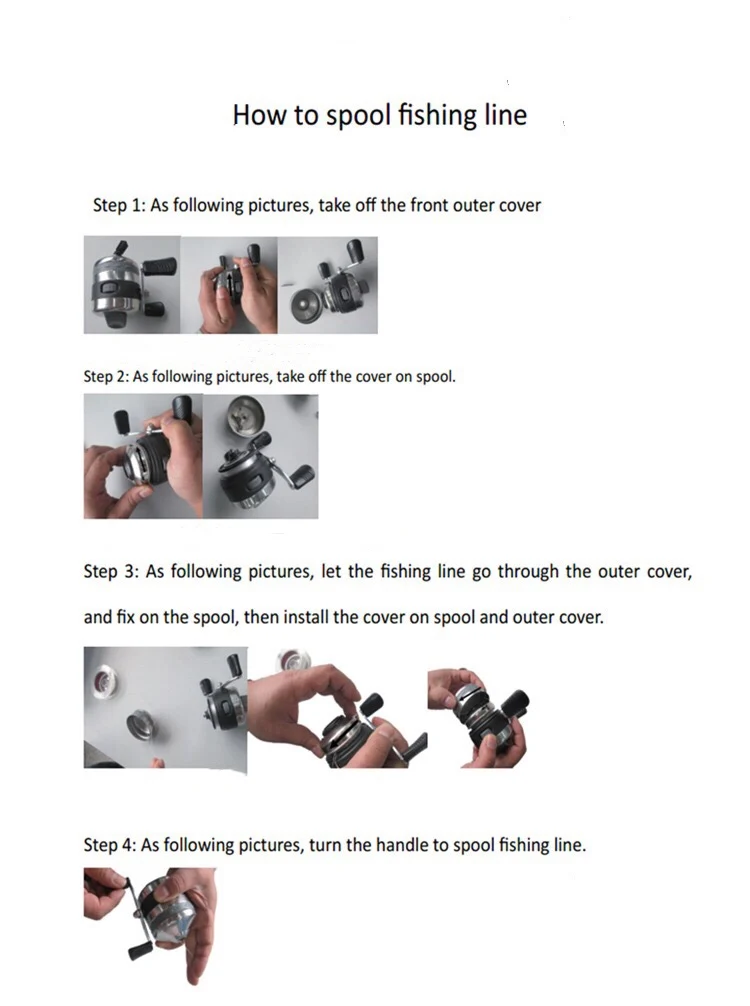 How to spool fishing line

Step 1: As following pictures, take off the front outer cover

Step 2: As following pictures, take off the cover on spool.

Step 3: As following pictures, let the fishing line go through the outer cover, and fix on the spool, then install the cover on spool and outer cover.

Step 4: As following pictures, turn the handle to spool fishing line.