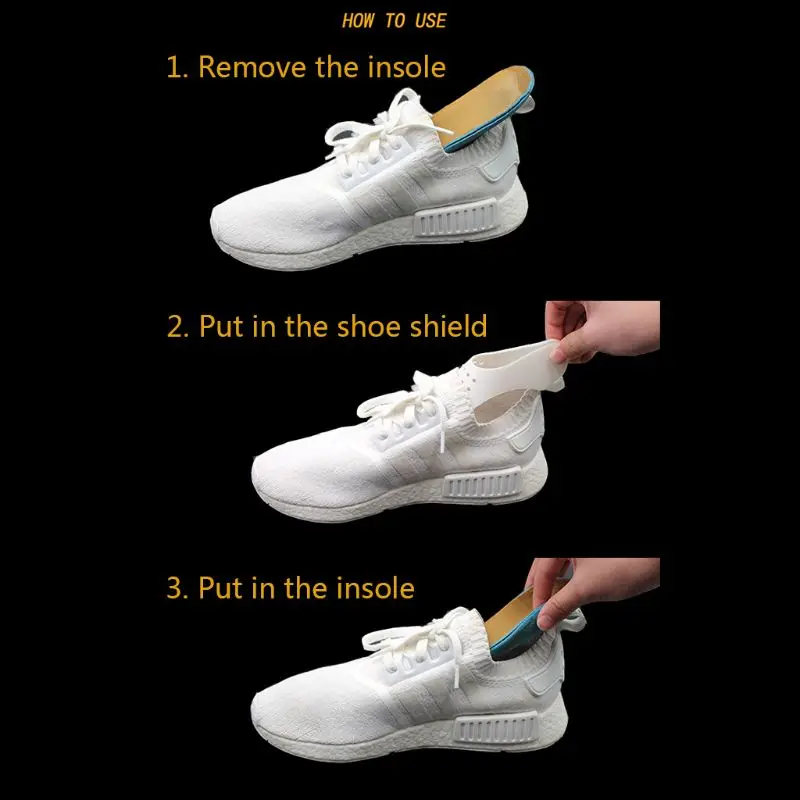 HOW TO USE

1. Remove the insole

2. Put in the shoe shield

3. Put in the insole