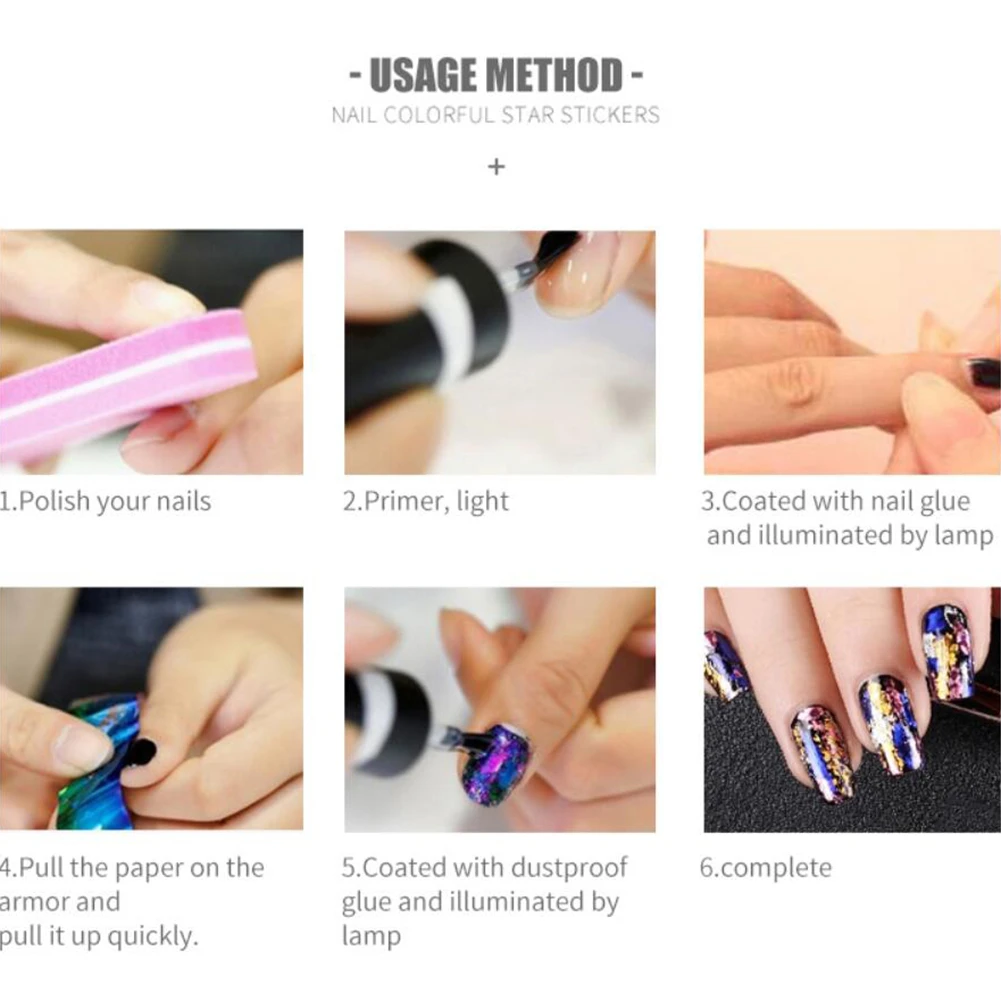 - USAGE METHOD -
NAIL COLORFUL STAR STICKERS
+

1.Polish your nails

2.Primer, light

3.Coated with nail glue and illuminated by lamp

4.Pull the paper on the armor and
pull it up quickly.

5.Coated with dustproof glue and illuminated by lamp

6.complete