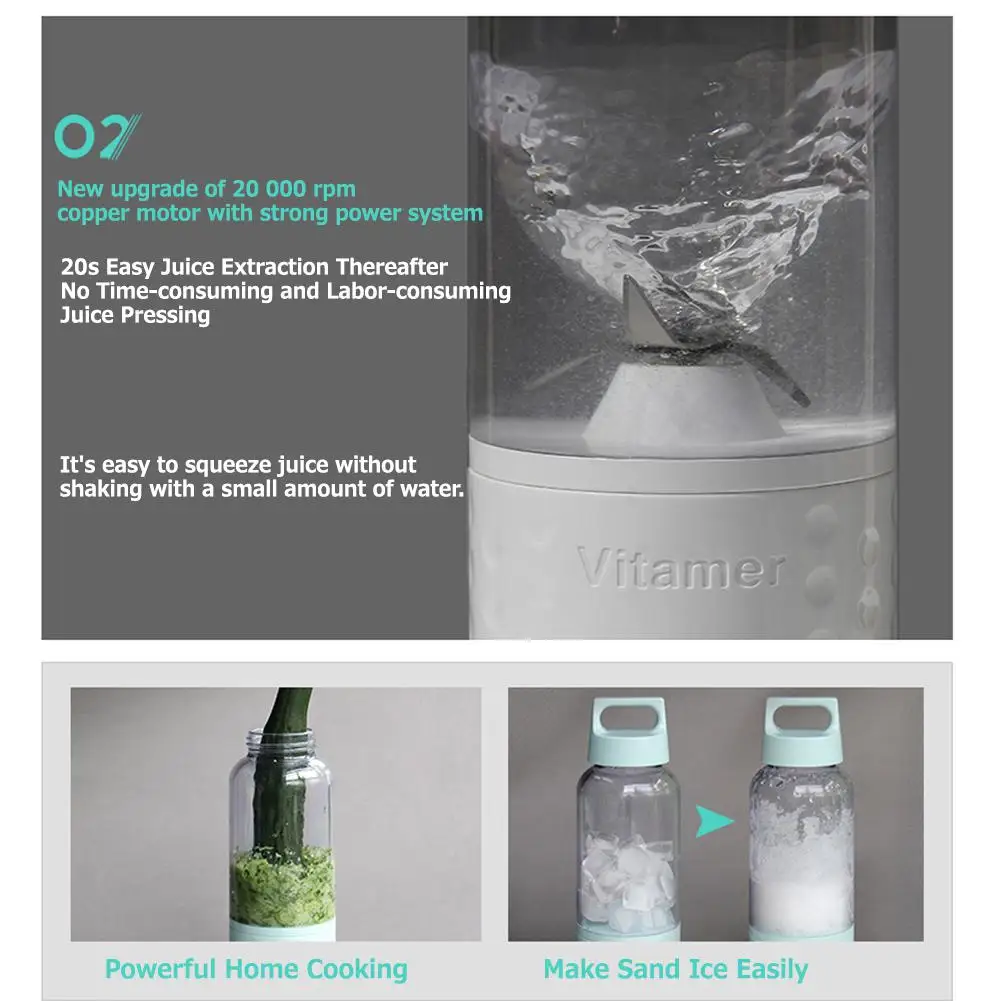 02

New upgrade of 20 000 rpm copper motor with strong power system

20s Easy Juice Extraction Thereafter No Time-consuming and Labor-consuming Juice Pressing

It's easy to squeeze juice without shaking with a small amount of water.

Vitamer

Powerful Home Cooking

Make Sand Ice Easily