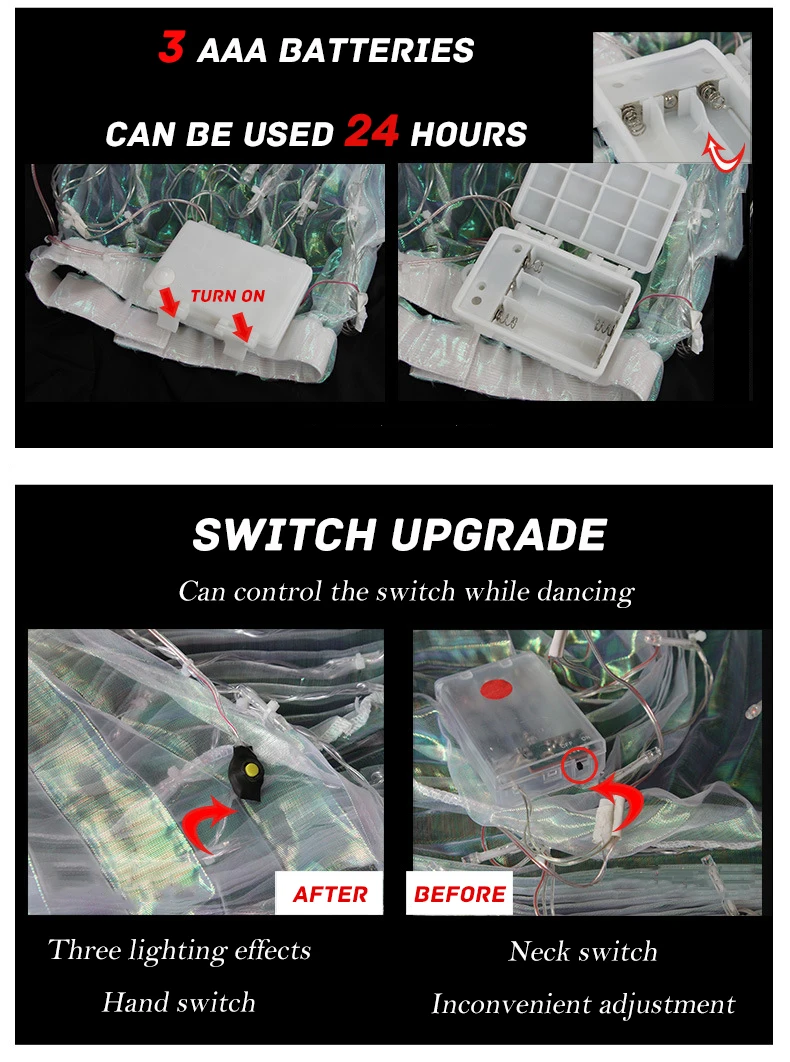 3 AAA BATTERIES

CAN BE USED 24 HOURS

TURN ON

SWITCH UPGRADE

Can control the switch while dancing

AFTER

BEFORE

Three lighting effects

Hand switch

Neck switch

Inconvenient adjustment