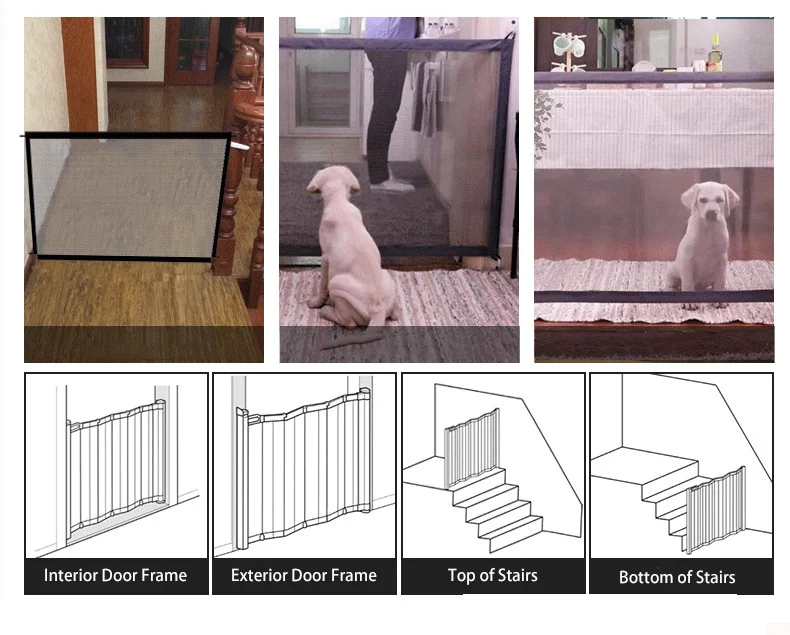 Interior Door Frame

Exterior Door Frame

Top of Stairs

Bottom of Stairs