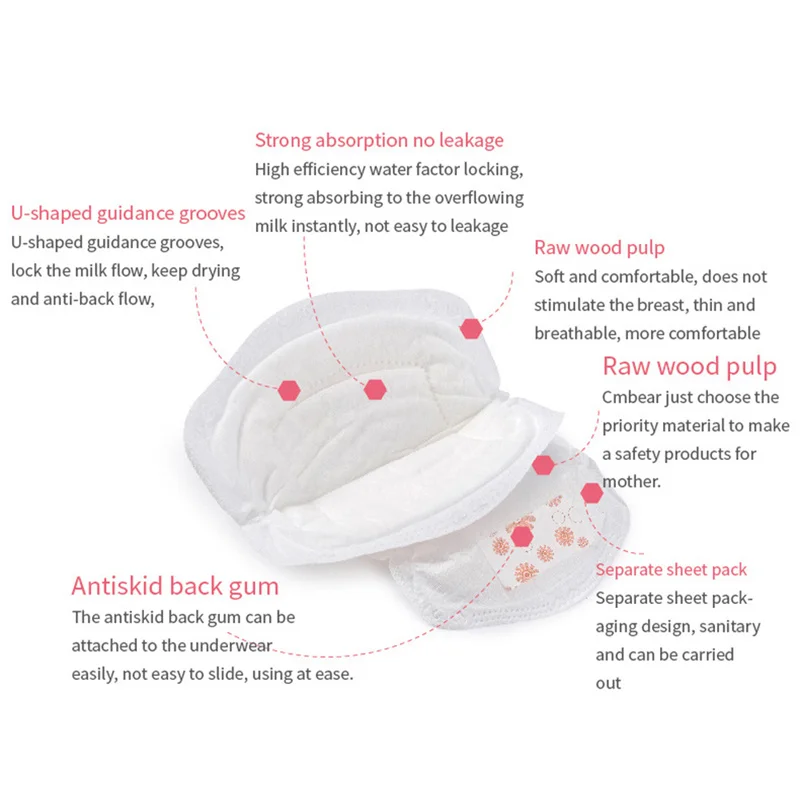 Strong absorption no leakage
High efficiency water factor locking, strong absorbing to the overflowing milk instantly, not easy to leakage

U-shaped guidance grooves
U-shaped guidance grooves, lock the milk flow, keep drying and anti-back flow,

Raw wood pulp
Soft and comfortable, does not stimulate the breast, thin and breathable, more comfortable

Raw wood pulp
Cmbear just choose the priority material to make a safety products for mother.

Antiskid back gum
The antiskid back gum can be attached to the underwear easily, not easy to slide, using at ease.

Separate sheet pack
Separate sheet packaging design, sanitary and can be carried out