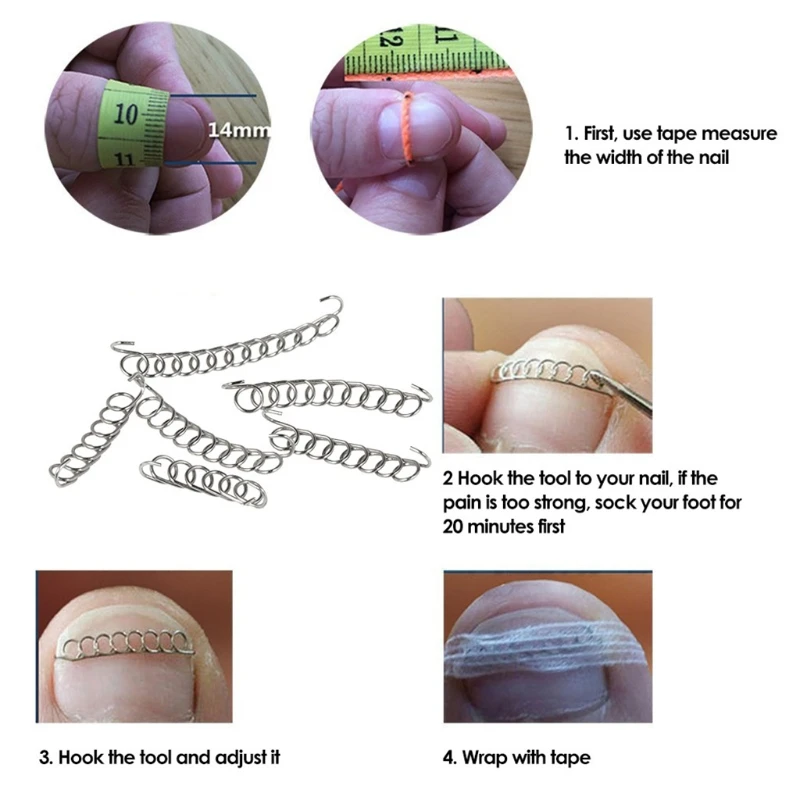 10
11
14mm

12
11

1. First, use tape measure the width of the nail

2 Hook the tool to your nail, if the pain is too strong, sock your foot for 20 minutes first

3. Hook the tool and adjust it

4. Wrap with tape