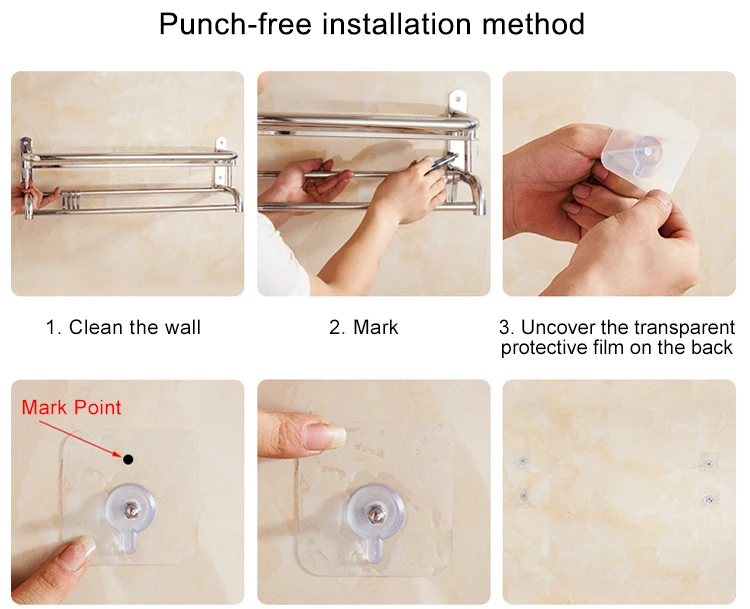 Punch-free installation method

1. Clean the wall

2. Mark

3. Uncover the transparent protective film on the back

Mark Point