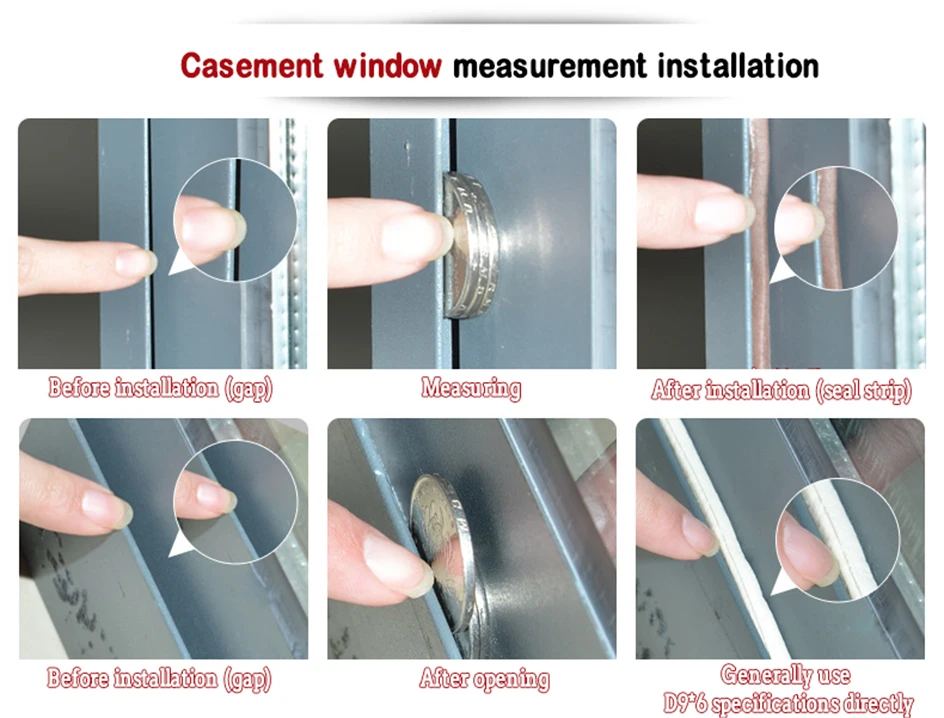 Casement window measurement installation

Before installation (gap)

Measuring

After installation (seal strip)

Before installation (gap)

After opening

Generally use D9*6 specifications directly