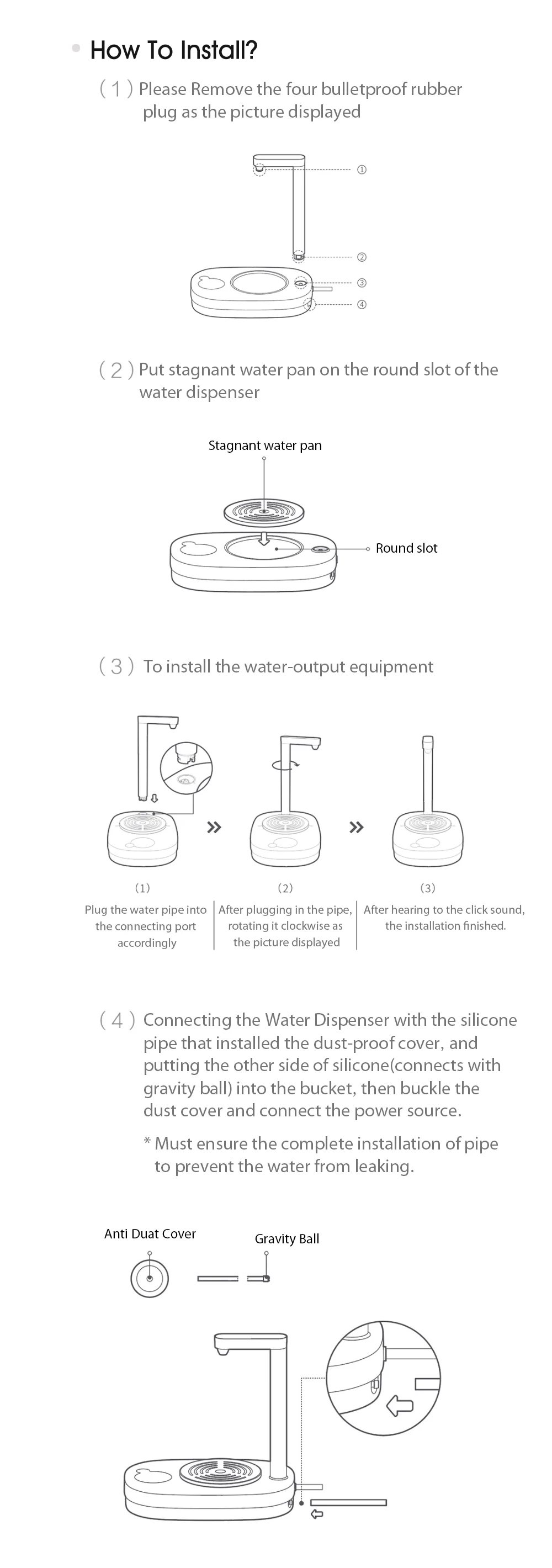 How To Install?

( 1 ) Please Remove the four bulletproof rubber plug as the picture displayed

①
②
③
④

( 2 ) Put stagnant water pan on the round slot of the water dispenser

Stagnant water pan

Round slot

( 3 ) To install the water-output equipment

(1)
Plug the water pipe into the connecting port accordingly

(2)
After plugging in the pipe, rotating it clockwise as the picture displayed

(3)
After hearing to the click sound, the installation finished.

( 4 ) Connecting the Water Dispenser with the silicone pipe that installed the dust-proof cover, and putting the other side of silicone(connects with gravity ball) into the bucket, then buckle the dust cover and connect the power source.

* Must ensure the complete installation of pipe to prevent the water from leaking.

Anti Duat Cover

Gravity Ball