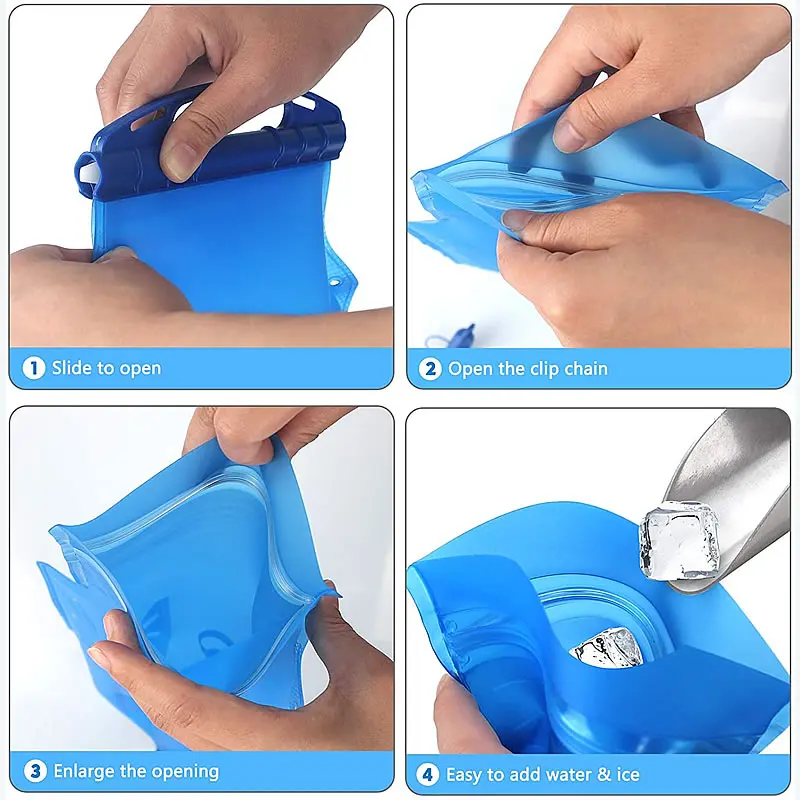 1 Slide to open

2 Open the clip chain

3 Enlarge the opening

4 Easy to add water & ice