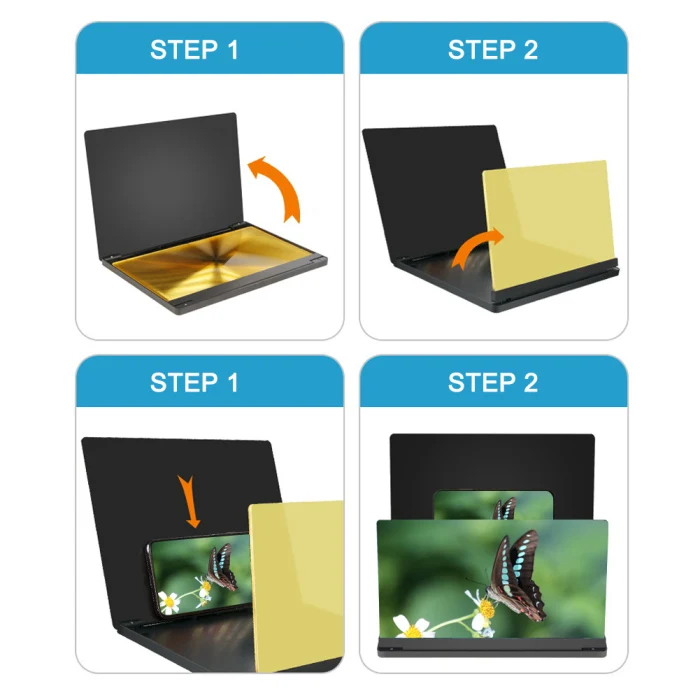 STEP 1

STEP 2

STEP 1

STEP 2