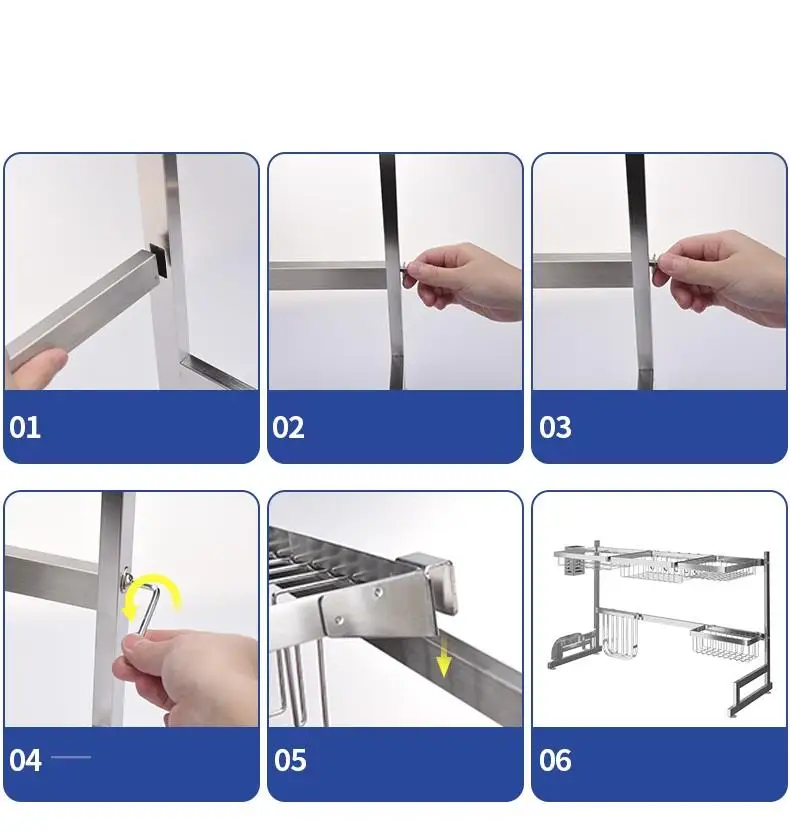 01

02

03

04

05

06