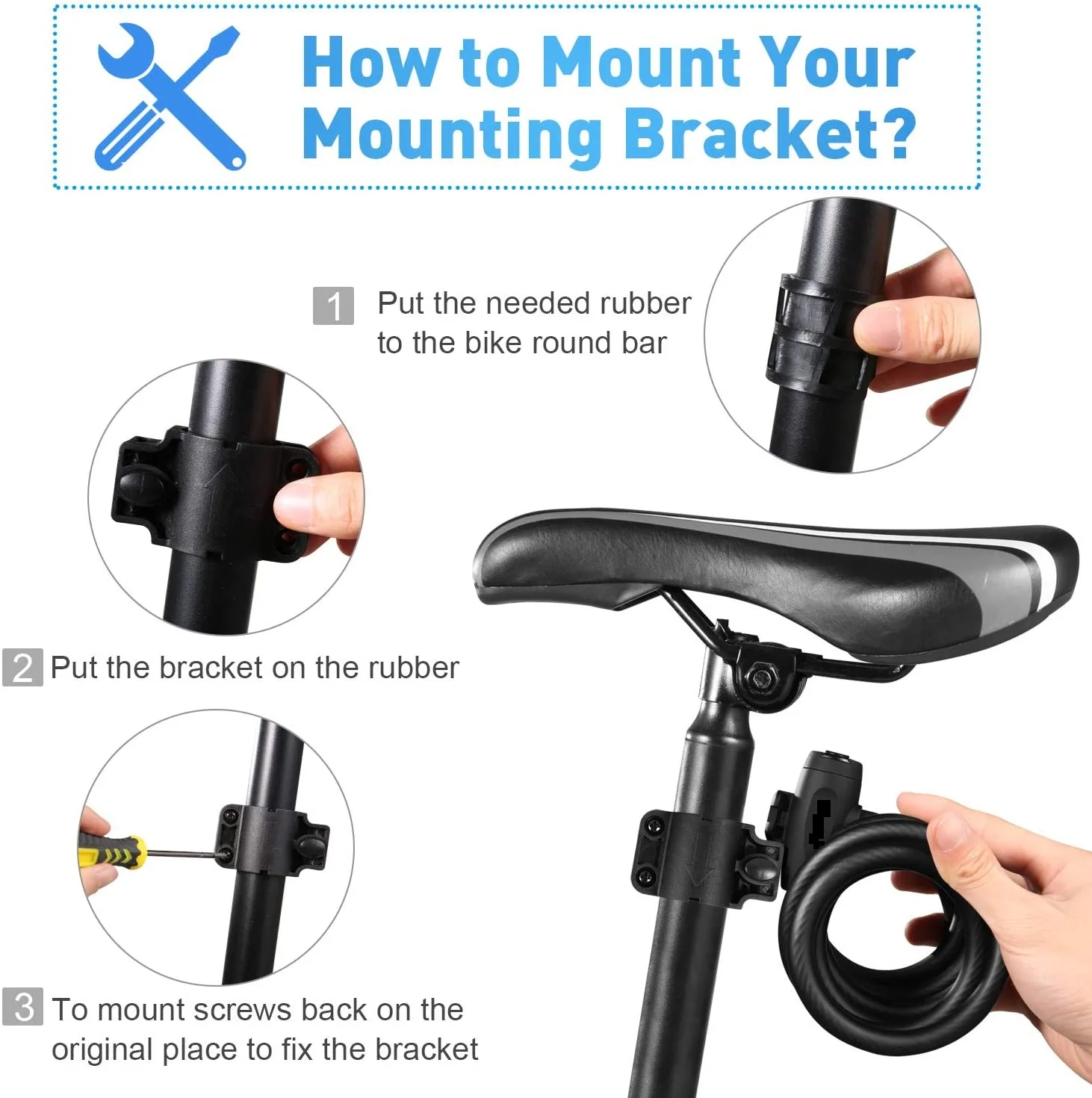 How to Mount Your Mounting Bracket?

1 Put the needed rubber to the bike round bar

2 Put the bracket on the rubber

3 To mount screws back on the original place to fix the bracket