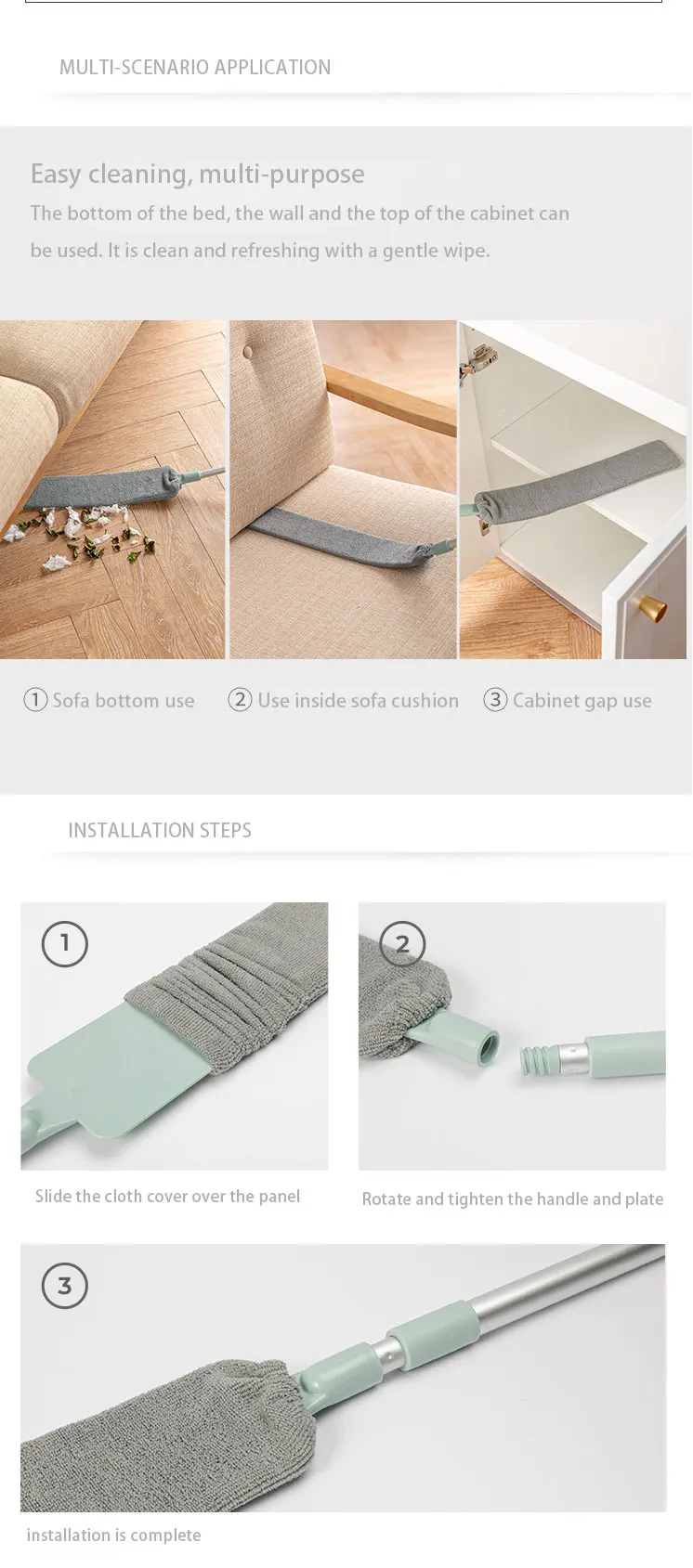 MULTI-SCENARIO APPLICATION

Easy cleaning, multi-purpose

The bottom of the bed, the wall and the top of the cabinet can be used. It is clean and refreshing with a gentle wipe.

① Sofa bottom use ② Use inside sofa cushion ③ Cabinet gap use

INSTALLATION STEPS

1

Slide the cloth cover over the panel

2

Rotate and tighten the handle and plate

3

installation is complete