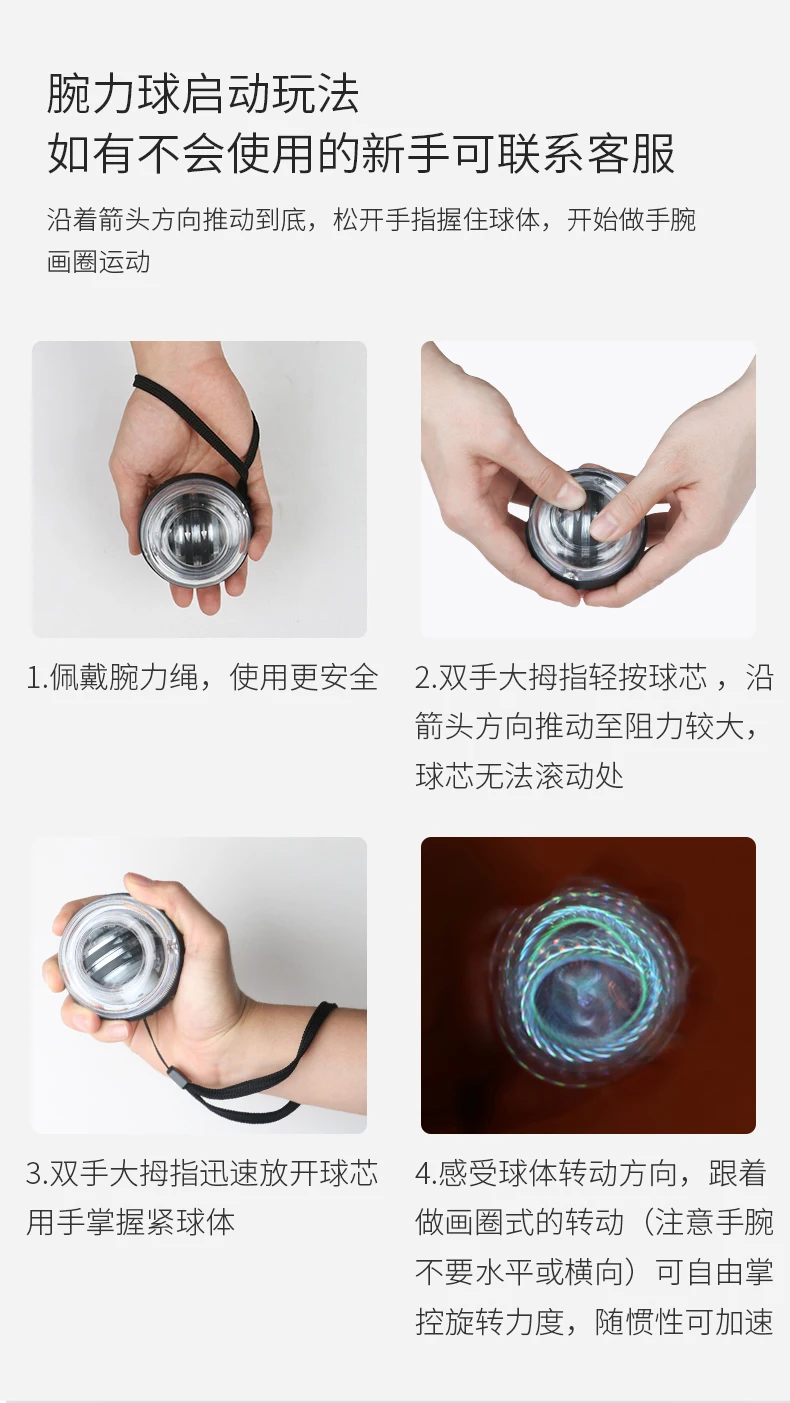 腕力球启动玩法
如有不会使用的新手可联系客服

沿着箭头方向推动到底，松开手指握住球体，开始做手腕画圈运动

1.佩戴腕力绳，使用更安全

2.双手大拇指轻按球芯，沿箭头方向推动至阻力较大，球芯无法滚动处

3.双手大拇指迅速放开球芯用手掌握紧球体

4.感受球体转动方向，跟着做画圈式的转动（注意手腕不要水平或横向）可自由掌控旋转力度，随惯性可加速