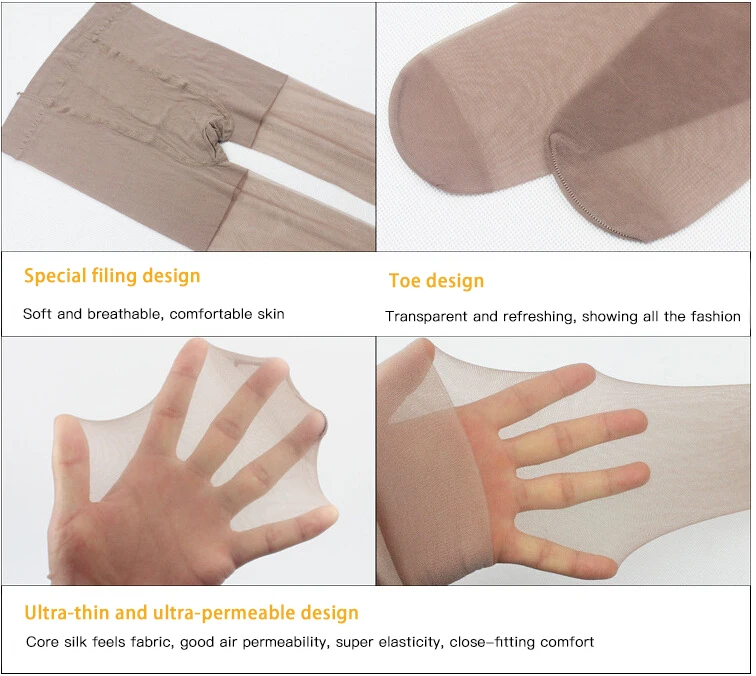 Special filing design

Soft and breathable, comfortable skin

Toe design

Transparent and refreshing, showing all the fashion

Ultra-thin and ultra-permeable design

Core silk feels fabric, good air permeability, super elasticity, close-fitting comfort