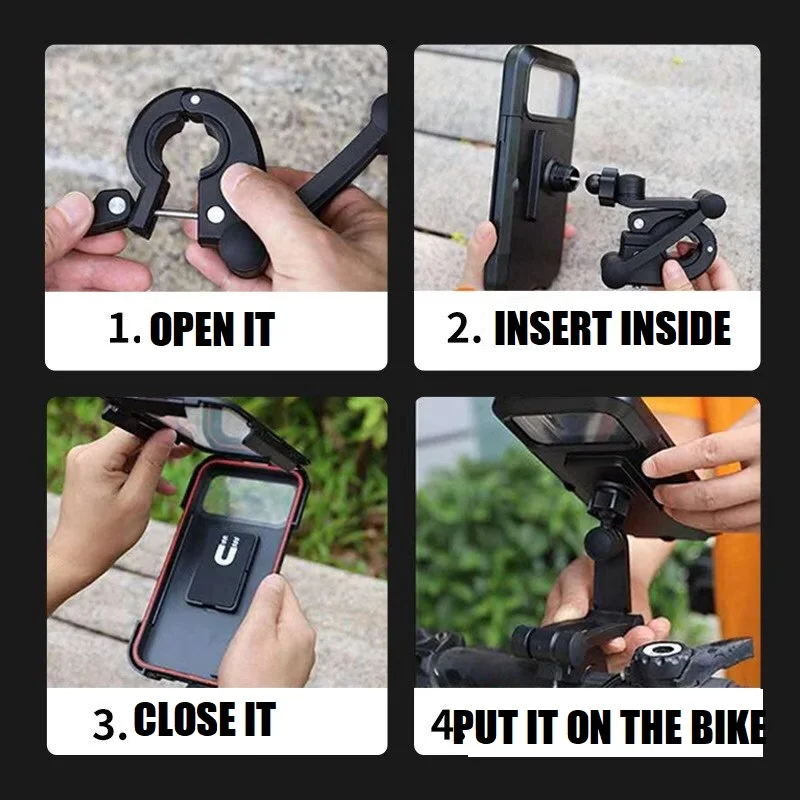 1. OPEN IT

2. INSERT INSIDE

3. CLOSE IT

4PUT IT ON THE BIKE