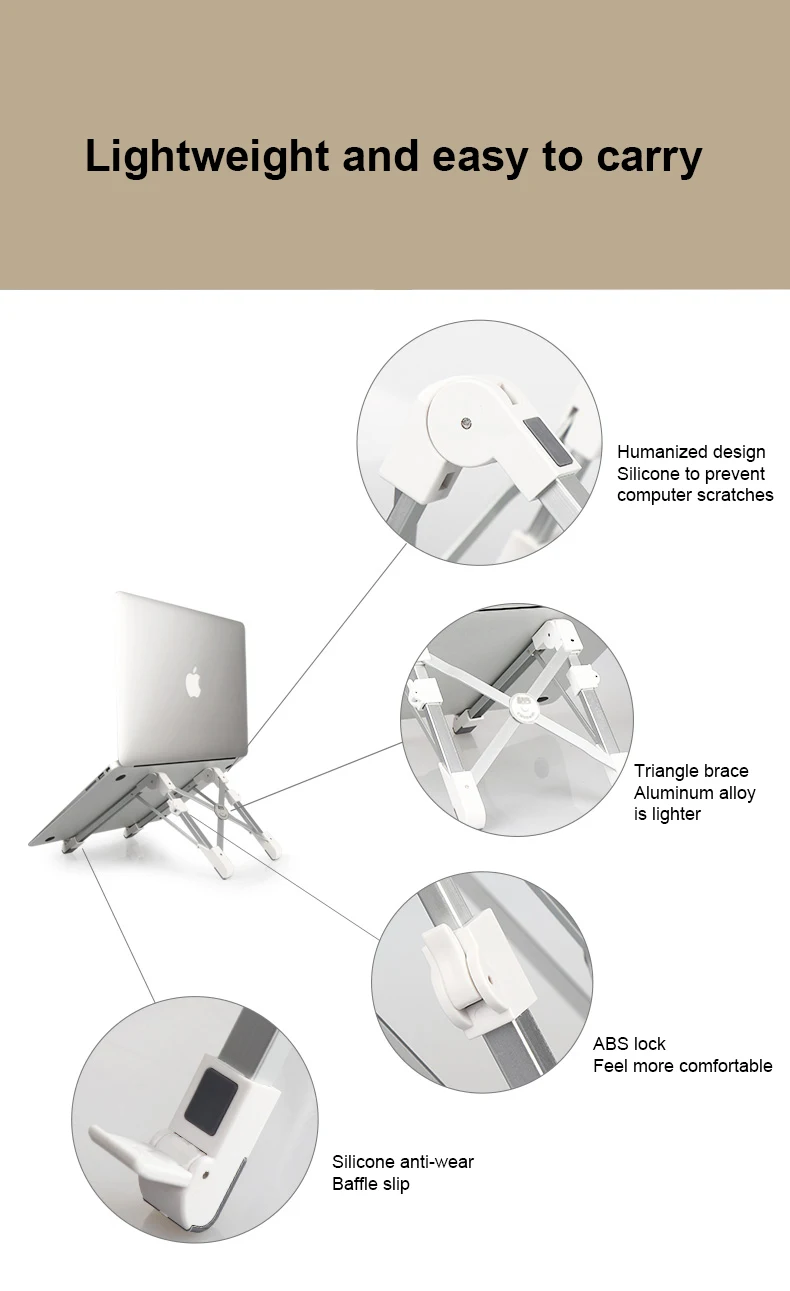 Lightweight and easy to carry

Humanized design
Silicone to prevent computer scratches

Triangle brace
Aluminum alloy is lighter

ABS lock
Feel more comfortable

Silicone anti-wear
Baffle slip