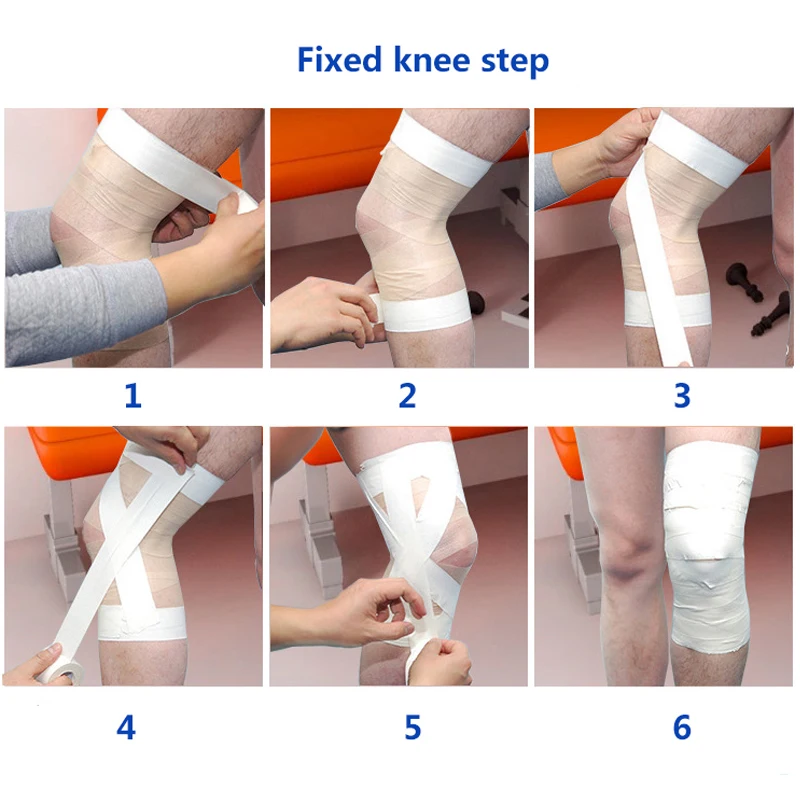 Fixed knee step

1

2

3

4

5

6